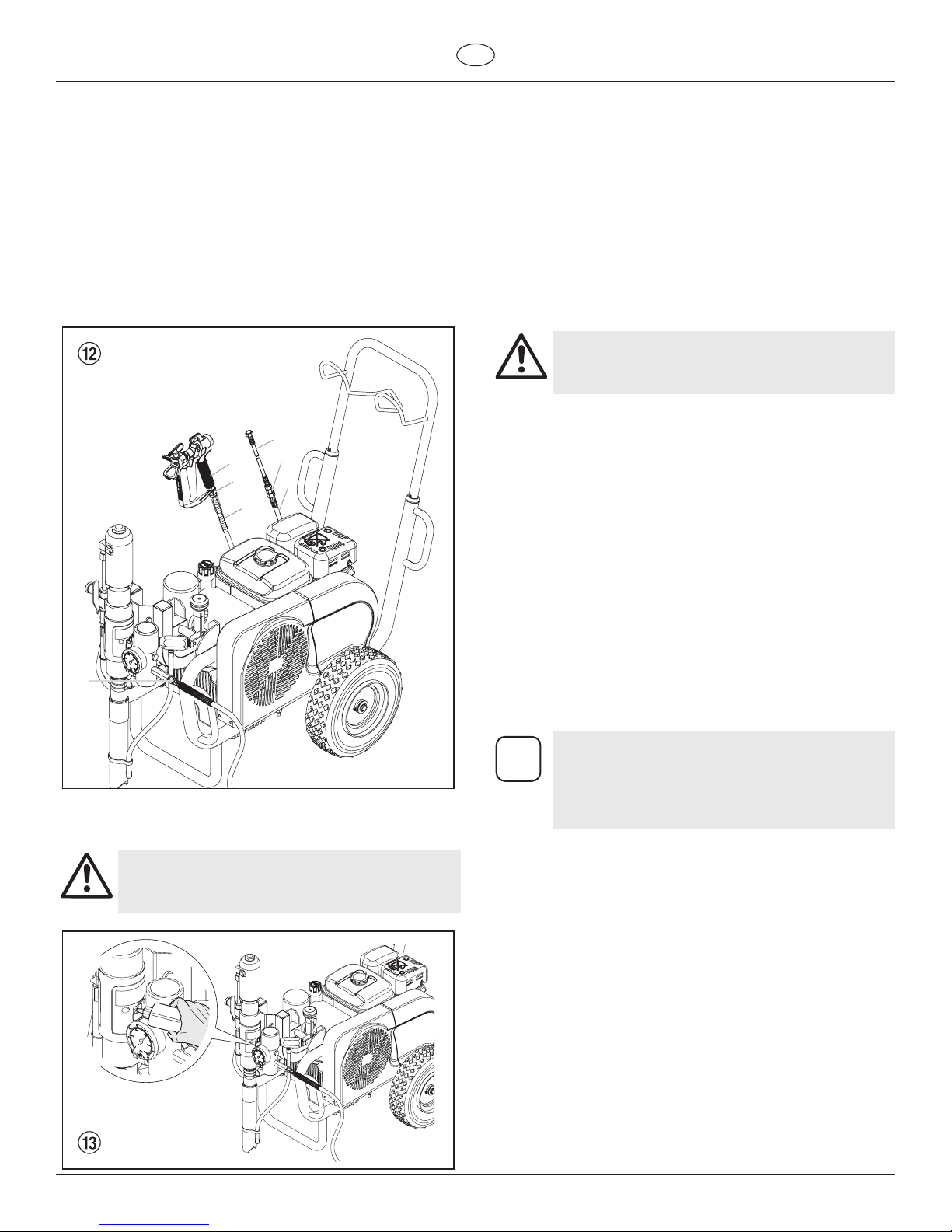 ⑫

⑬