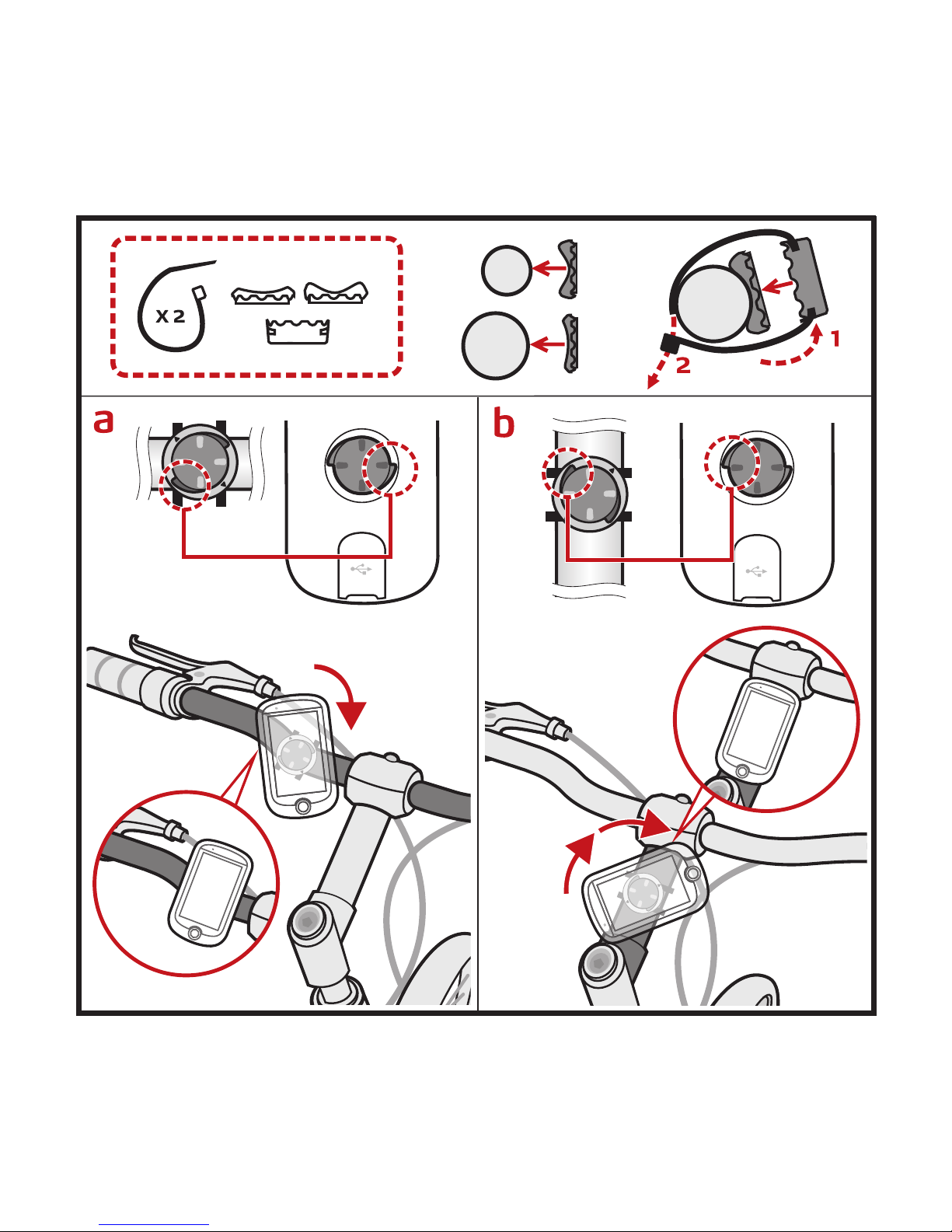 X 2

1

2

a

b