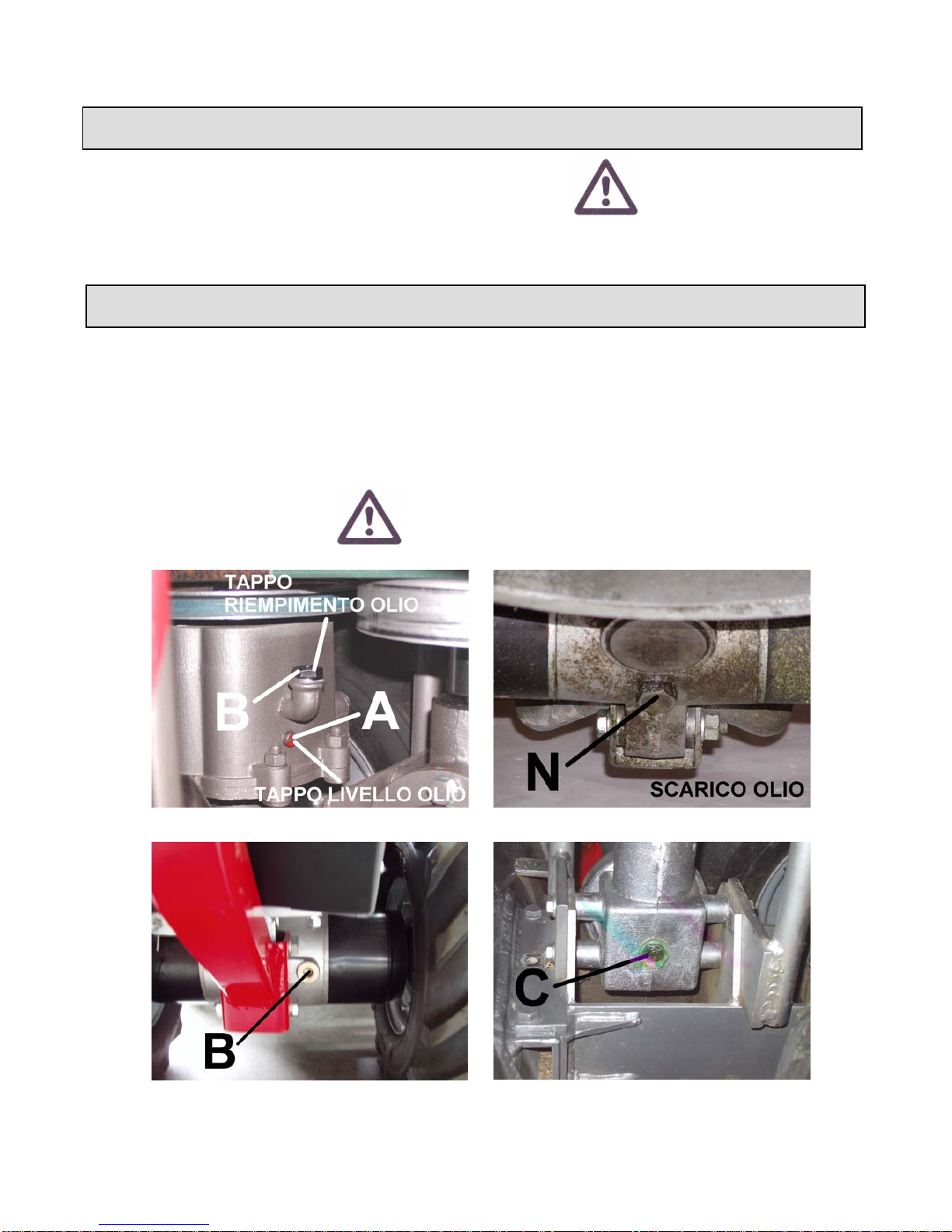 TAPPO RIEMPIMENTO OLIO

B

A

TAPPO LIVELLO OLIO

N

SCARICO OLIO

B

C