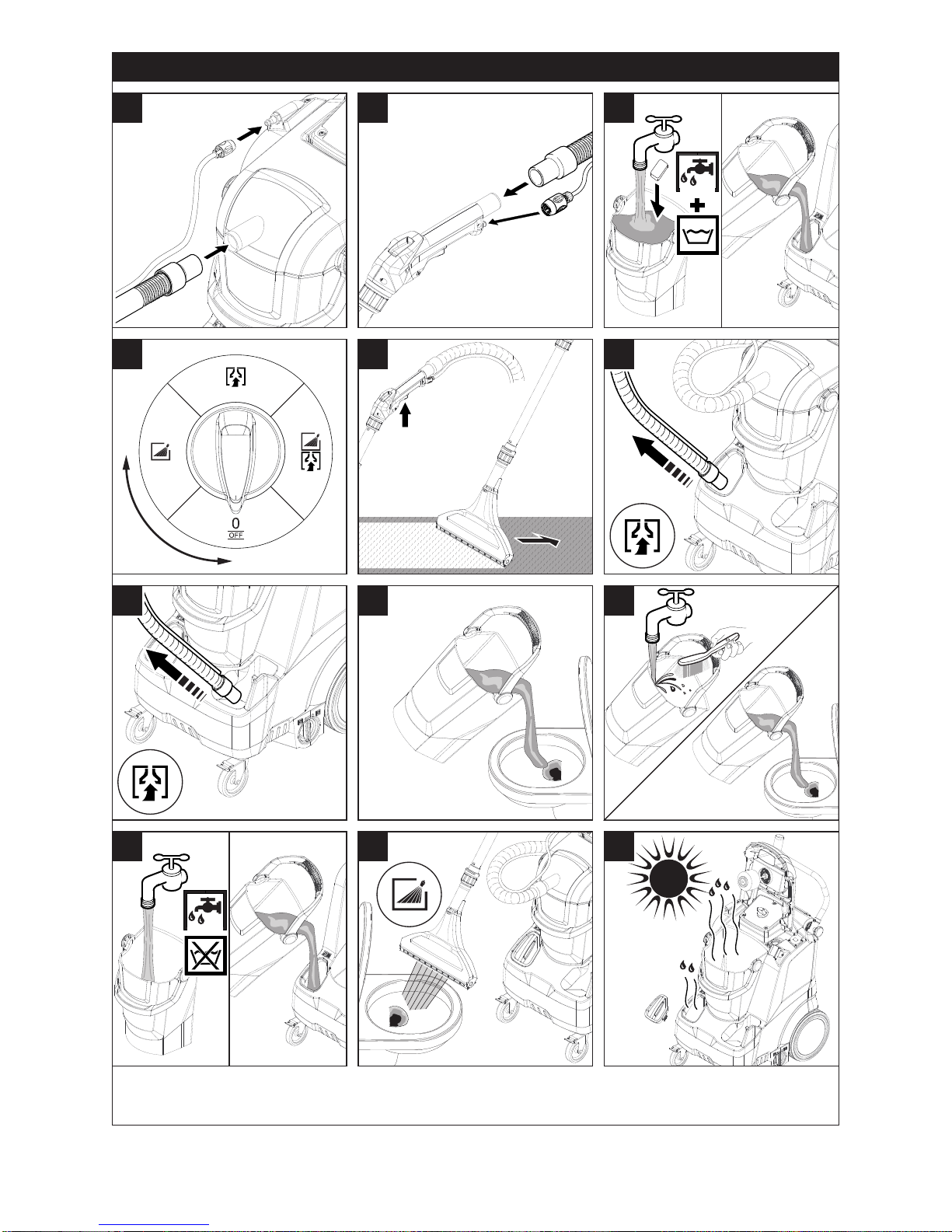 0
OFF