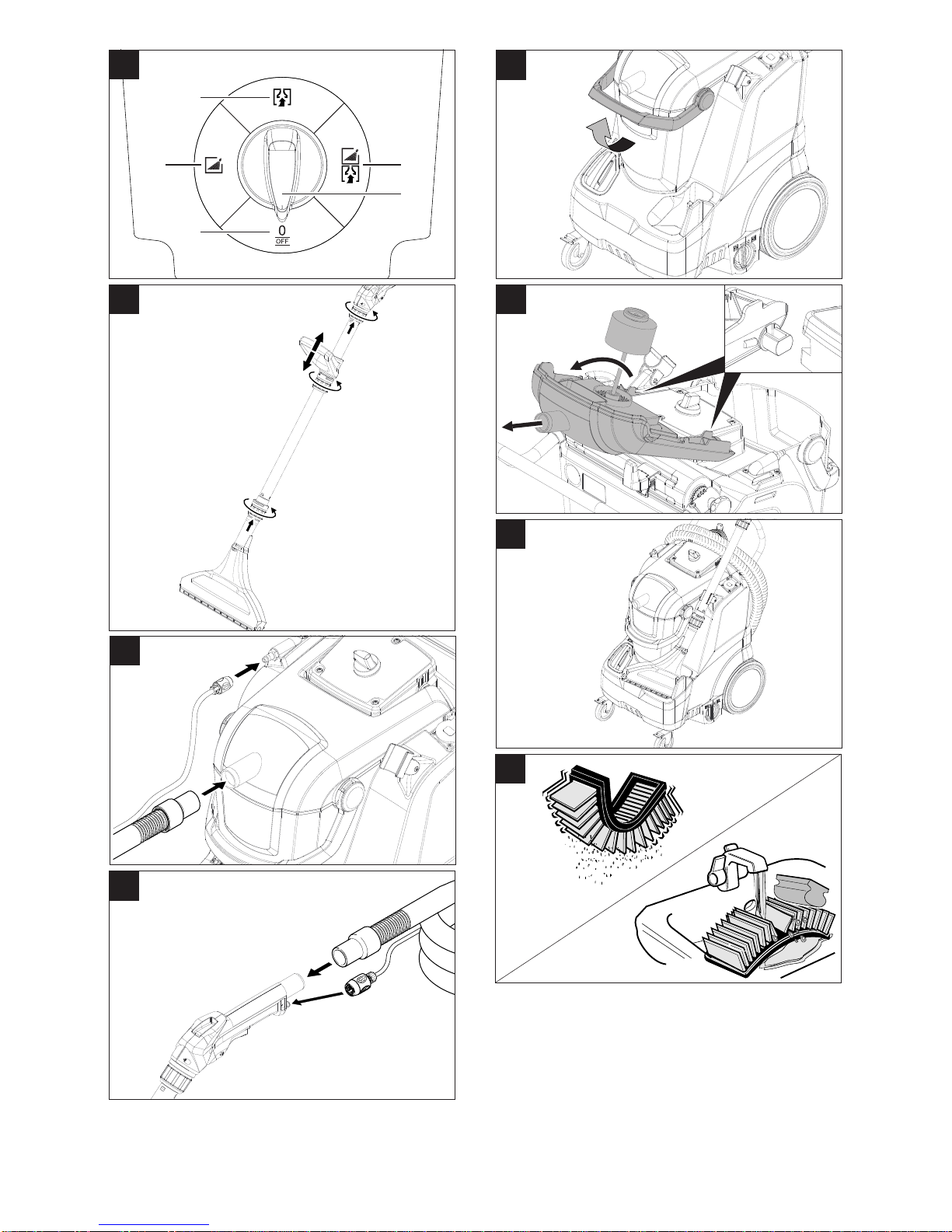 0
OFF