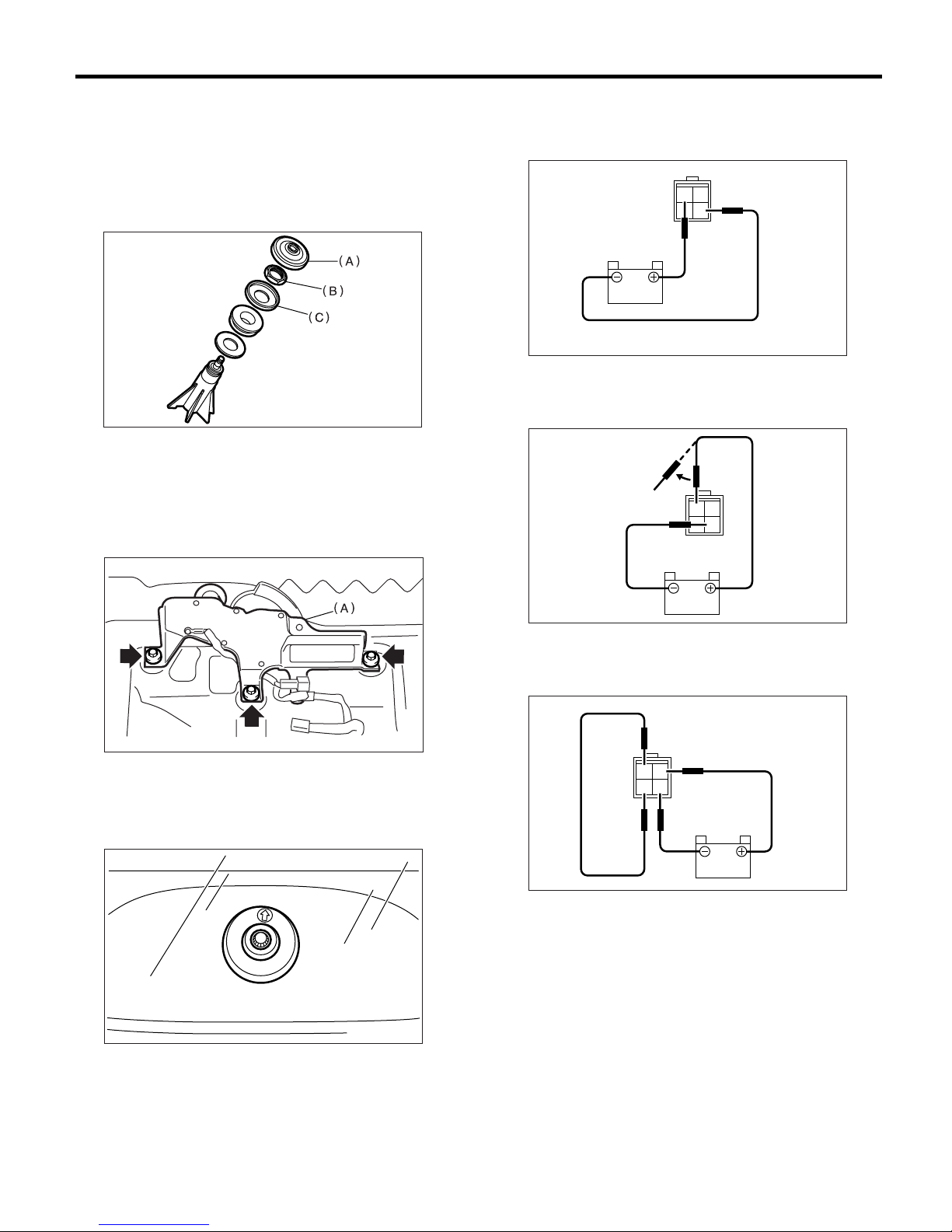 (A)

(B)

(C)

(A)