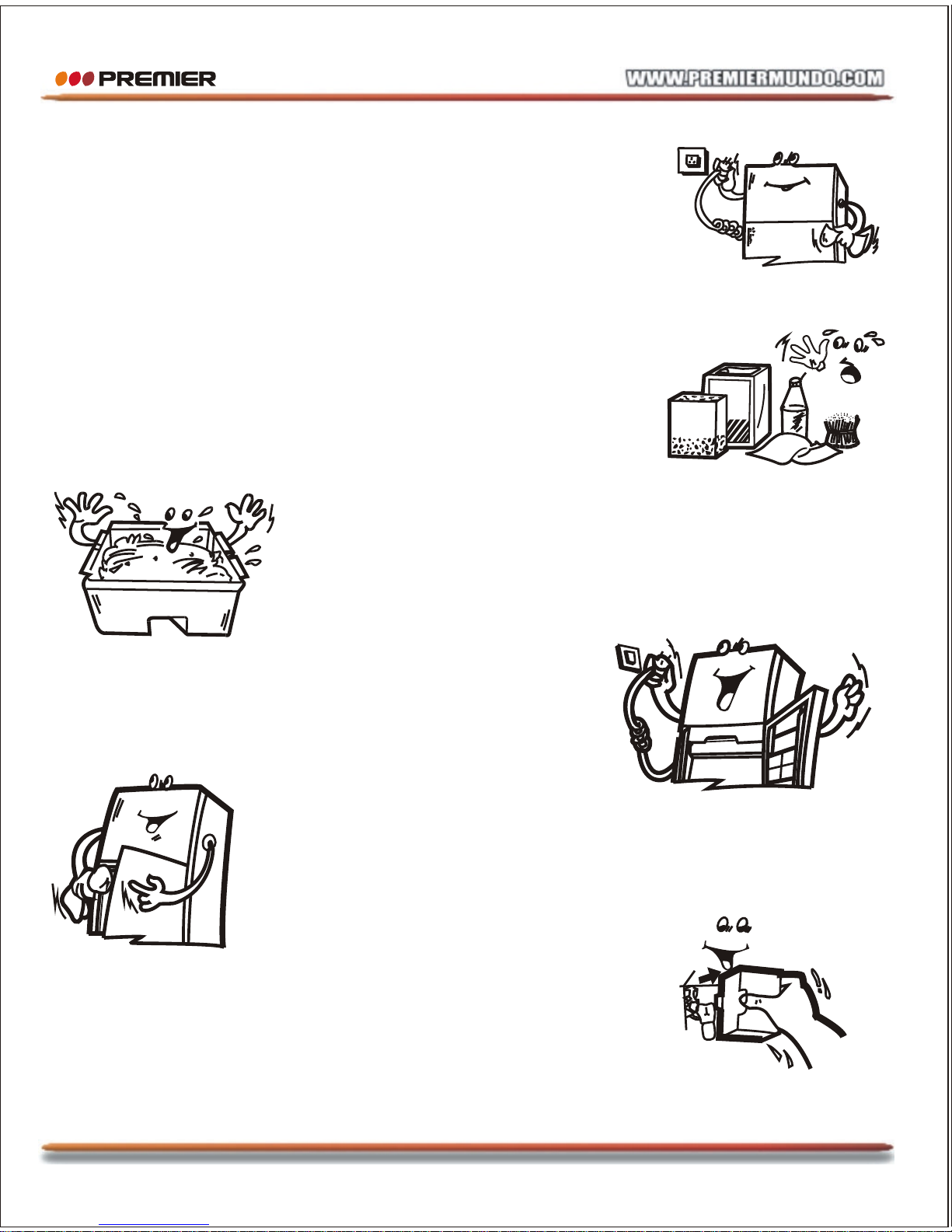 PREMIER

WWW.PREMIERMUNDO.COM