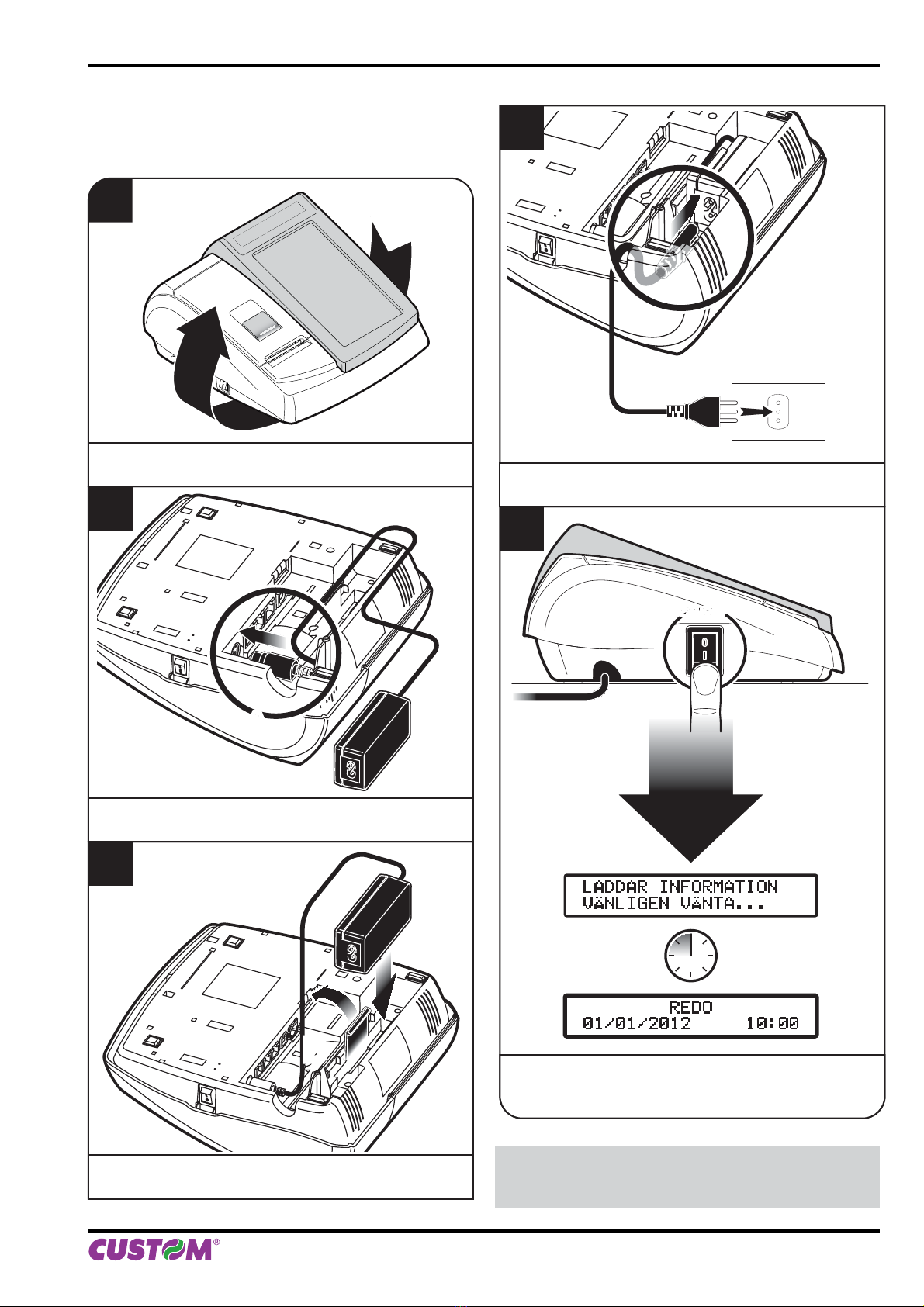 LADDAR INFORMATION
VÄNLIGEN VÄNTA...

REDO
01/01/2012 10:00

CUSTOM®