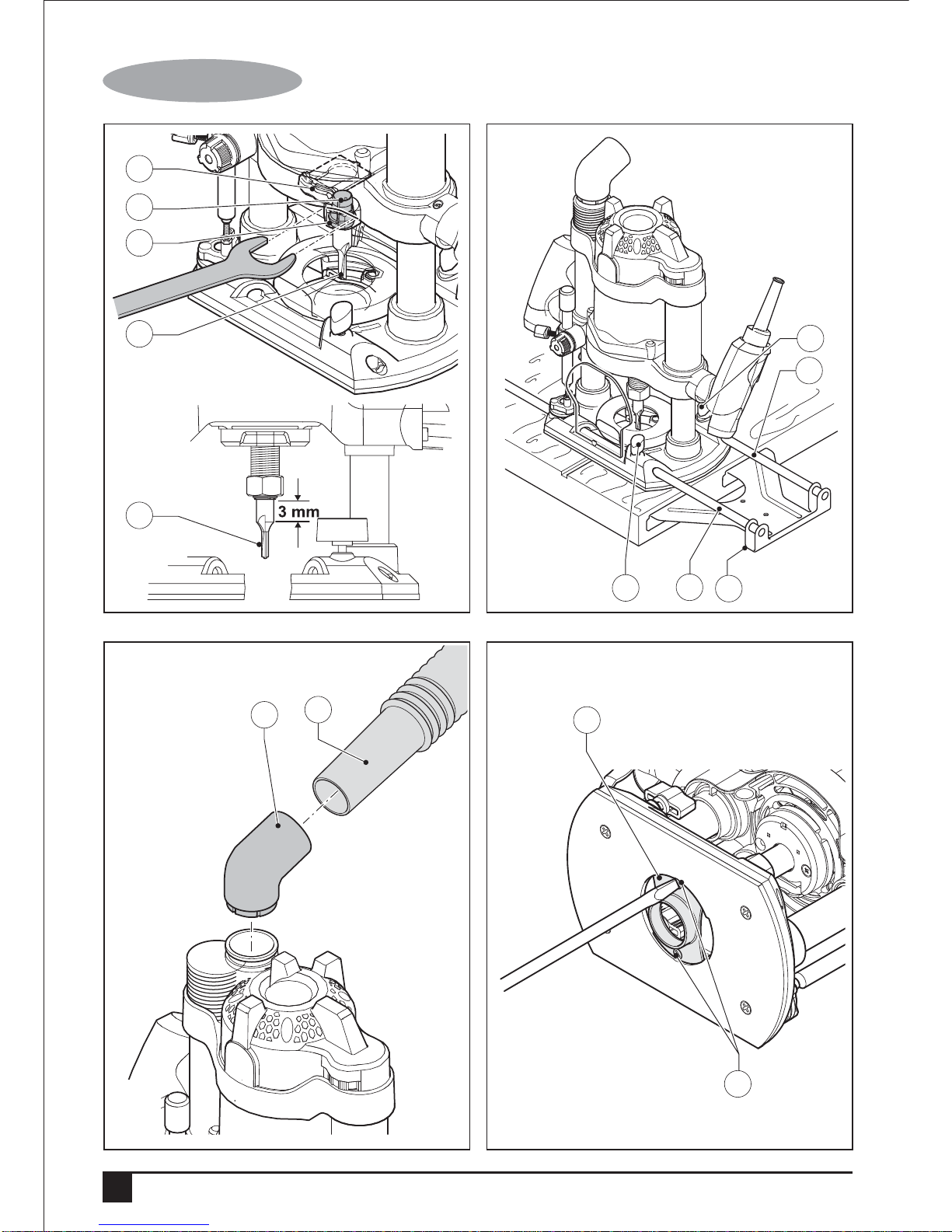 3 mm