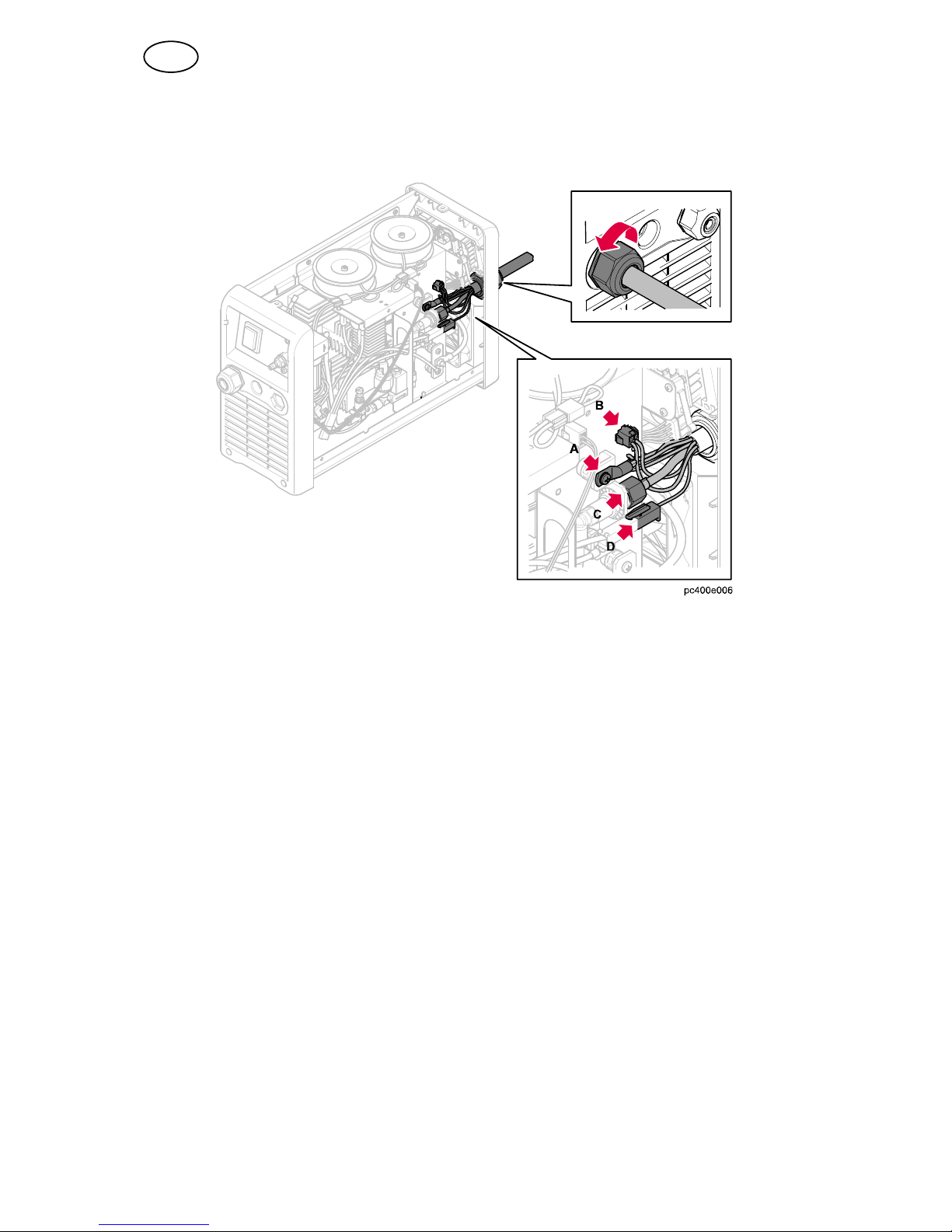 B

A

C

D

pc400e006