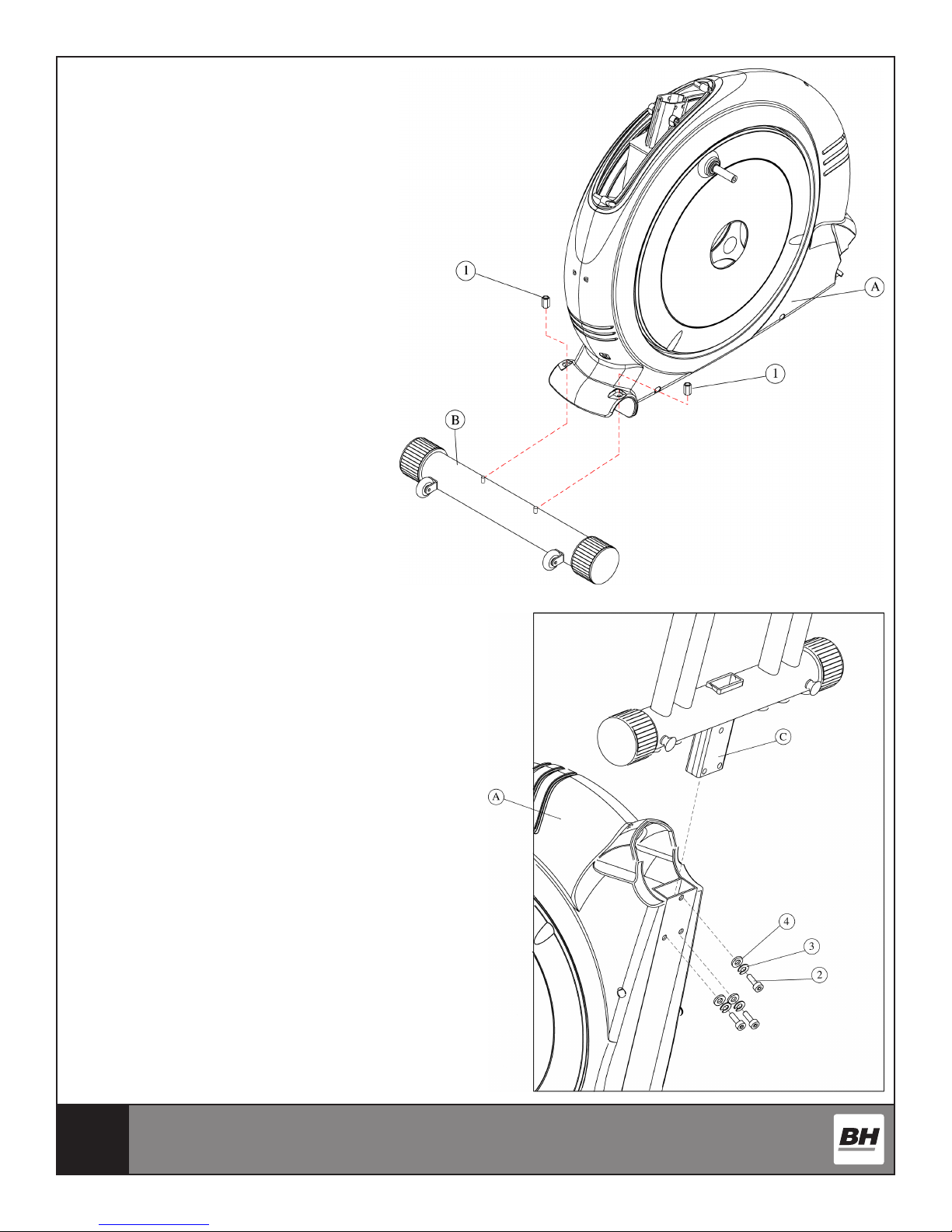 1

A

1

B

C

A

4

3

2

BH