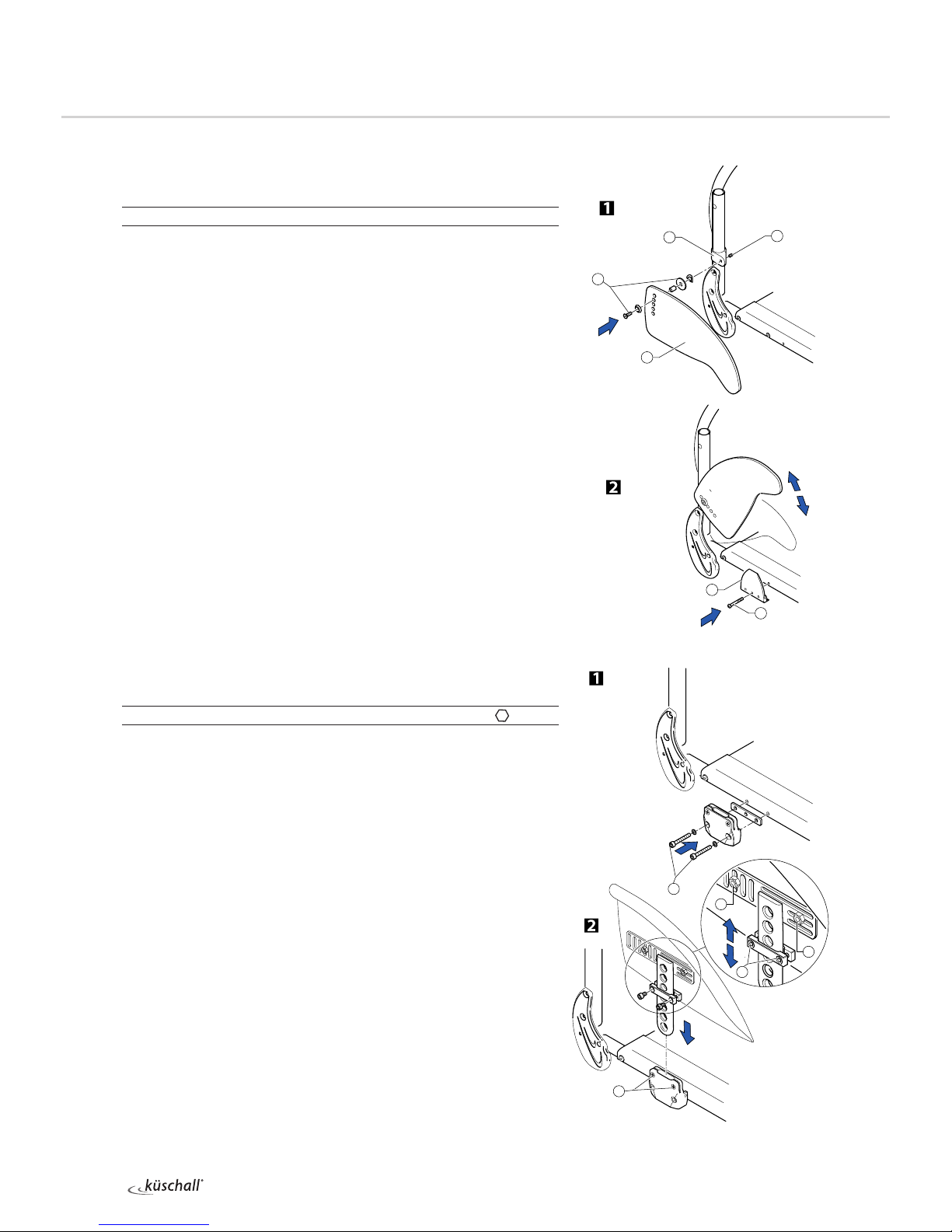 1

2

1

2

küschall®