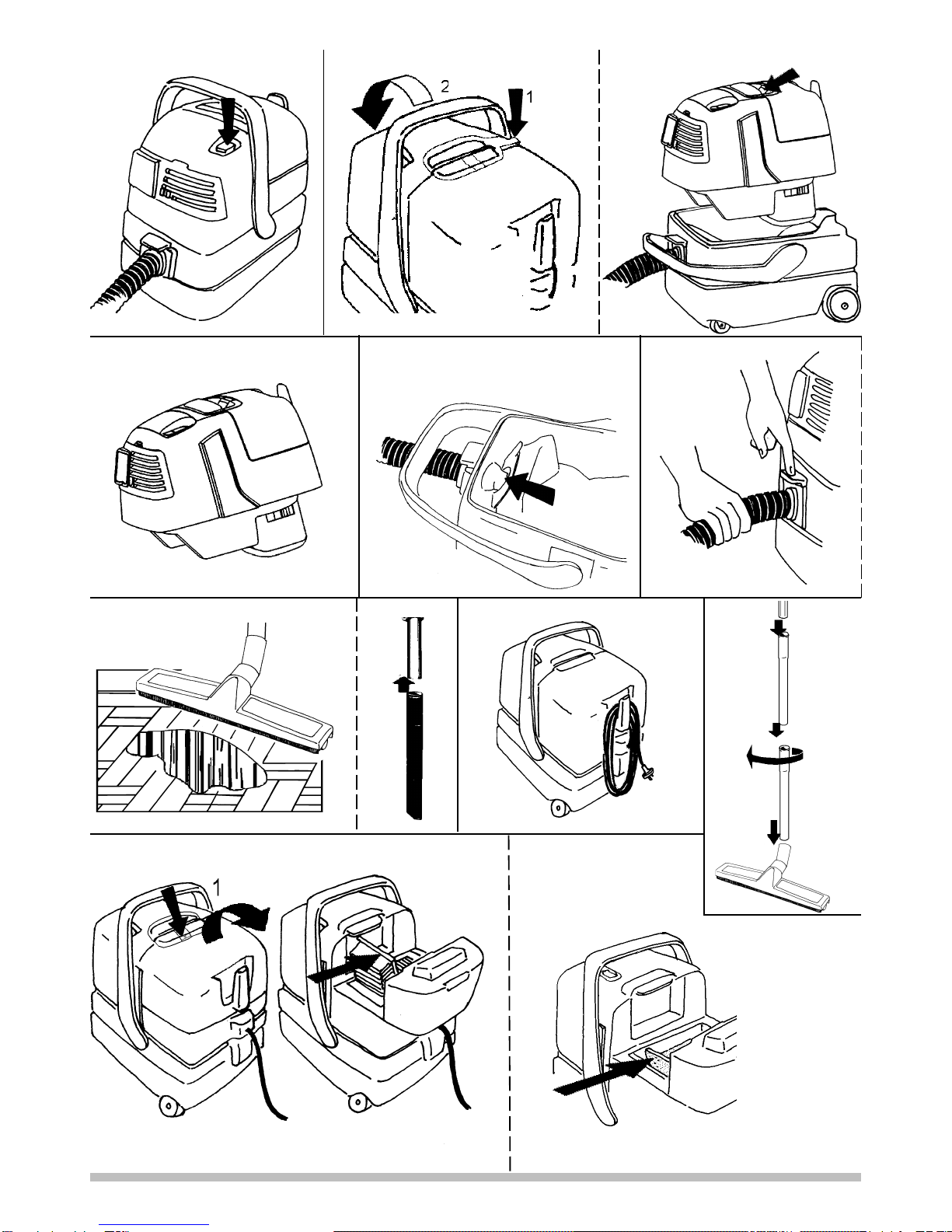 2
1
1