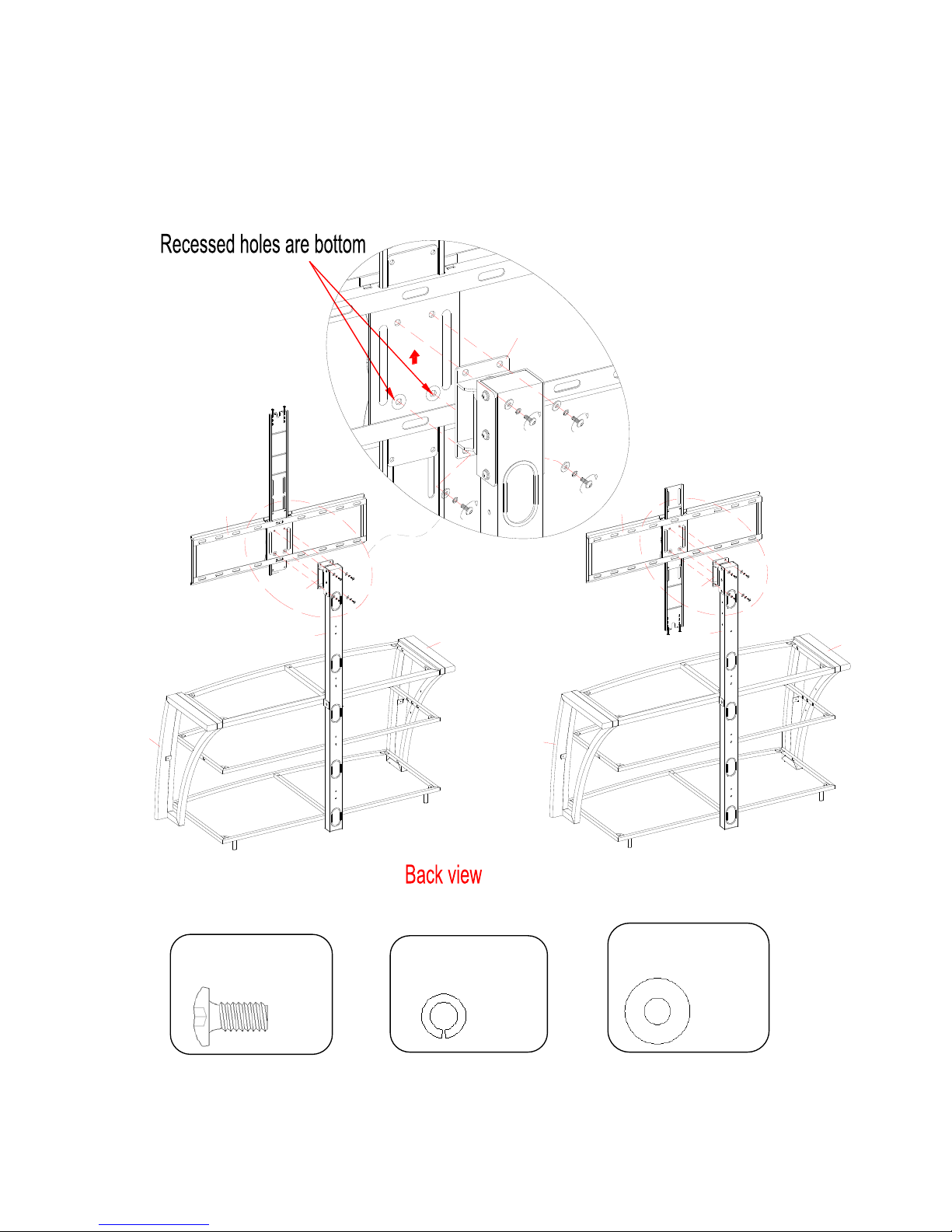 Recessed holes are bottom

Back view