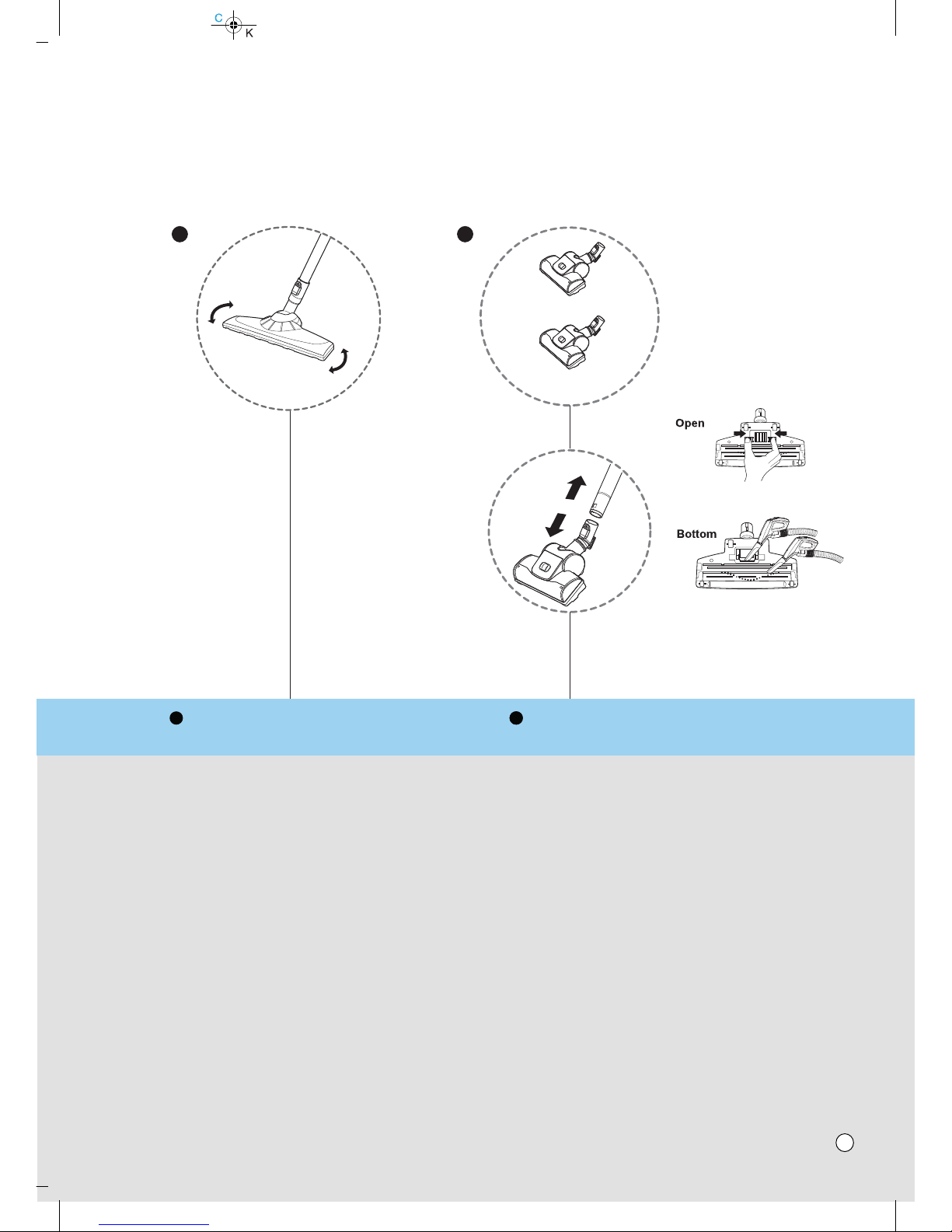 C
K

Open

Bottom