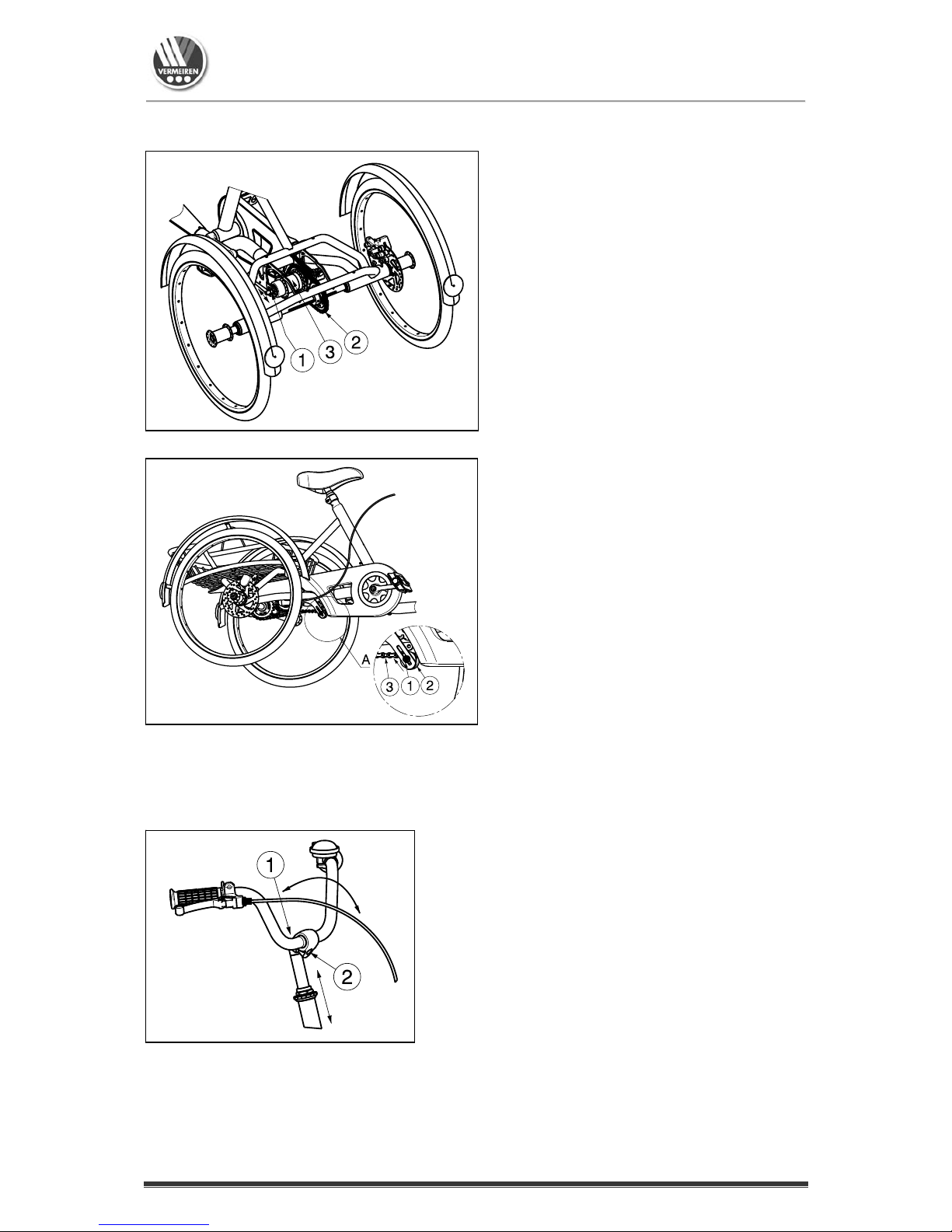 VERMEIREN

1 3 2

A 3 1 2

1

2