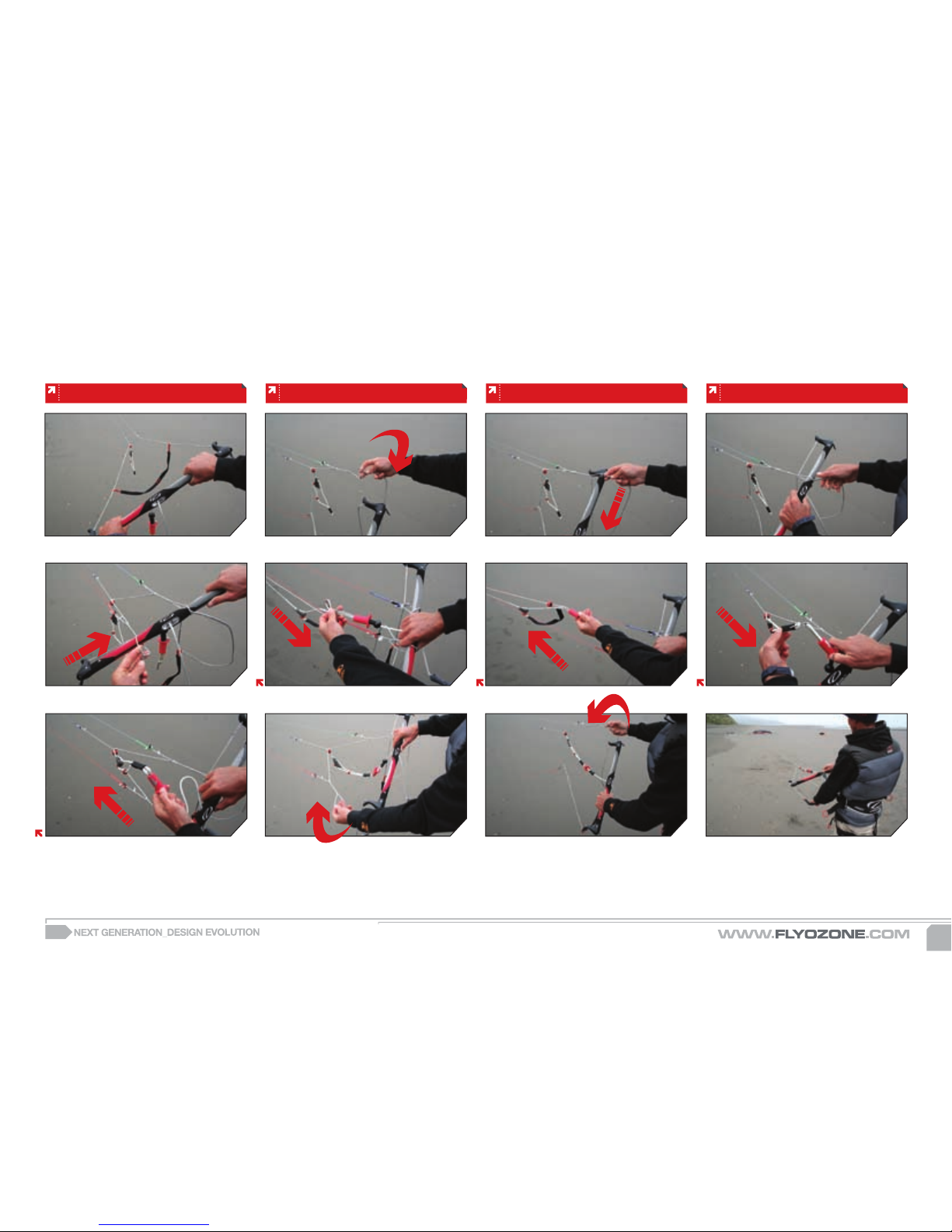 NEXT GENERATION_DESIGN EVOLUTION

WWW.FLYOZONE.COM