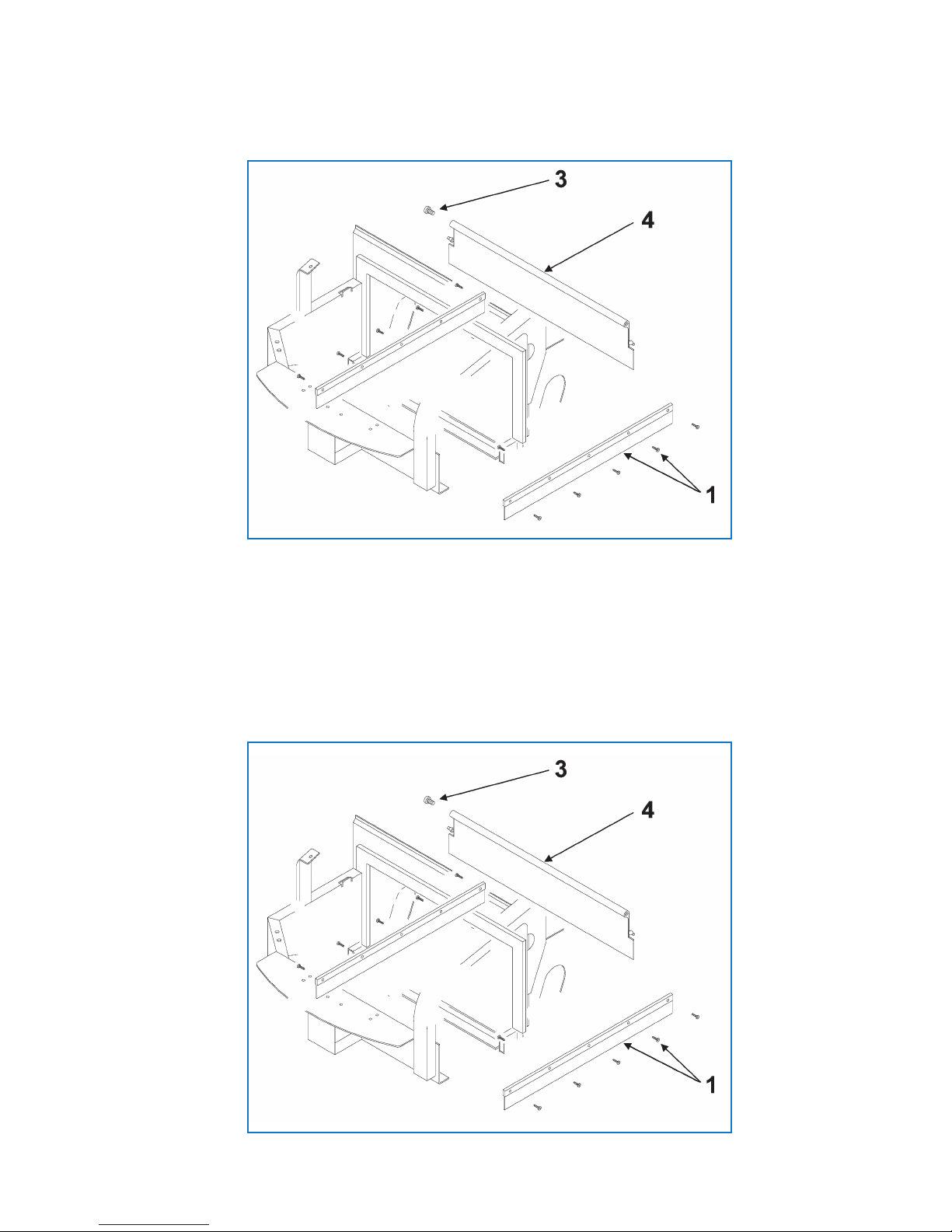 3
4
1

3
4
1