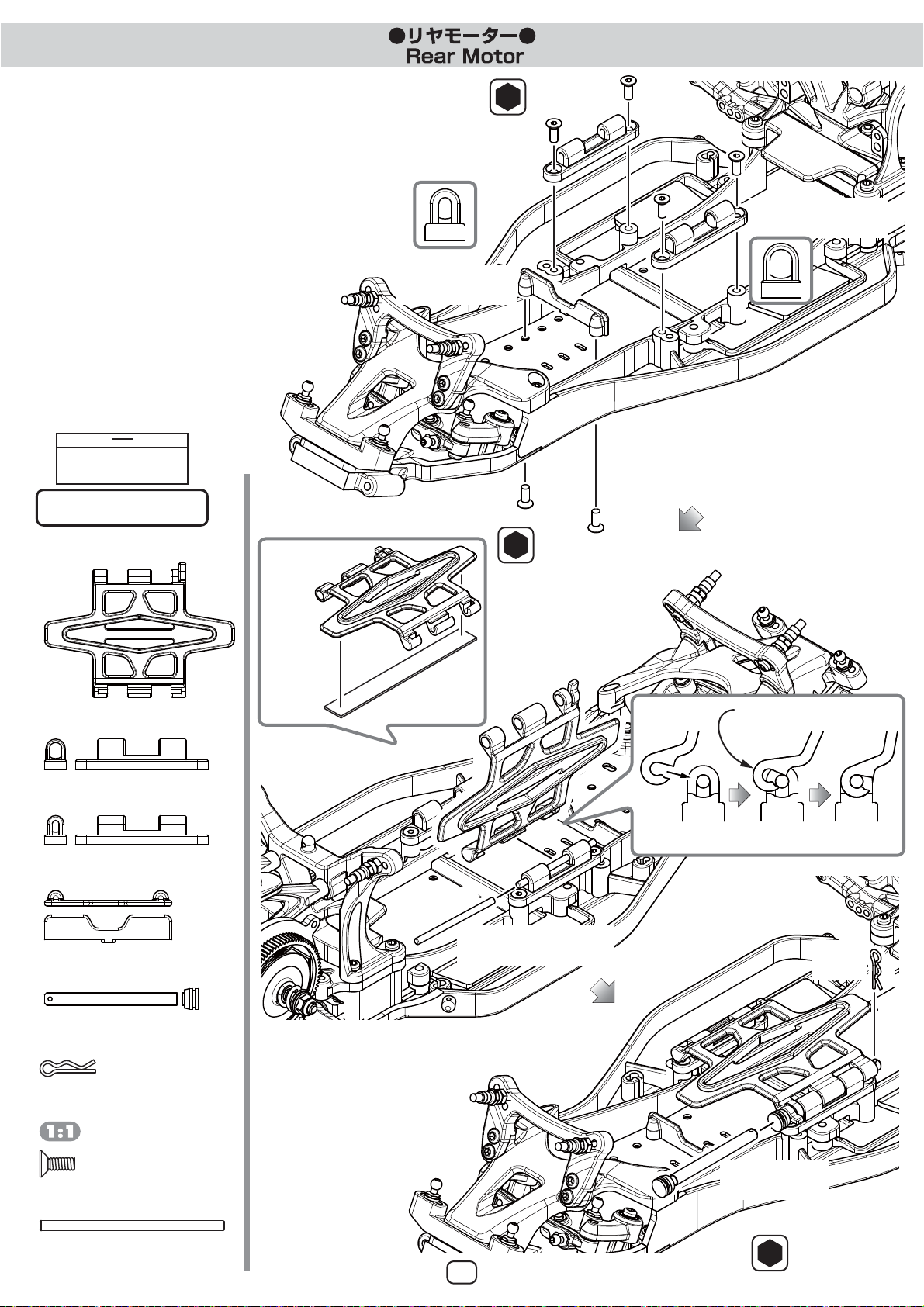 ●リヤモーター●
Rear Motor

1:1