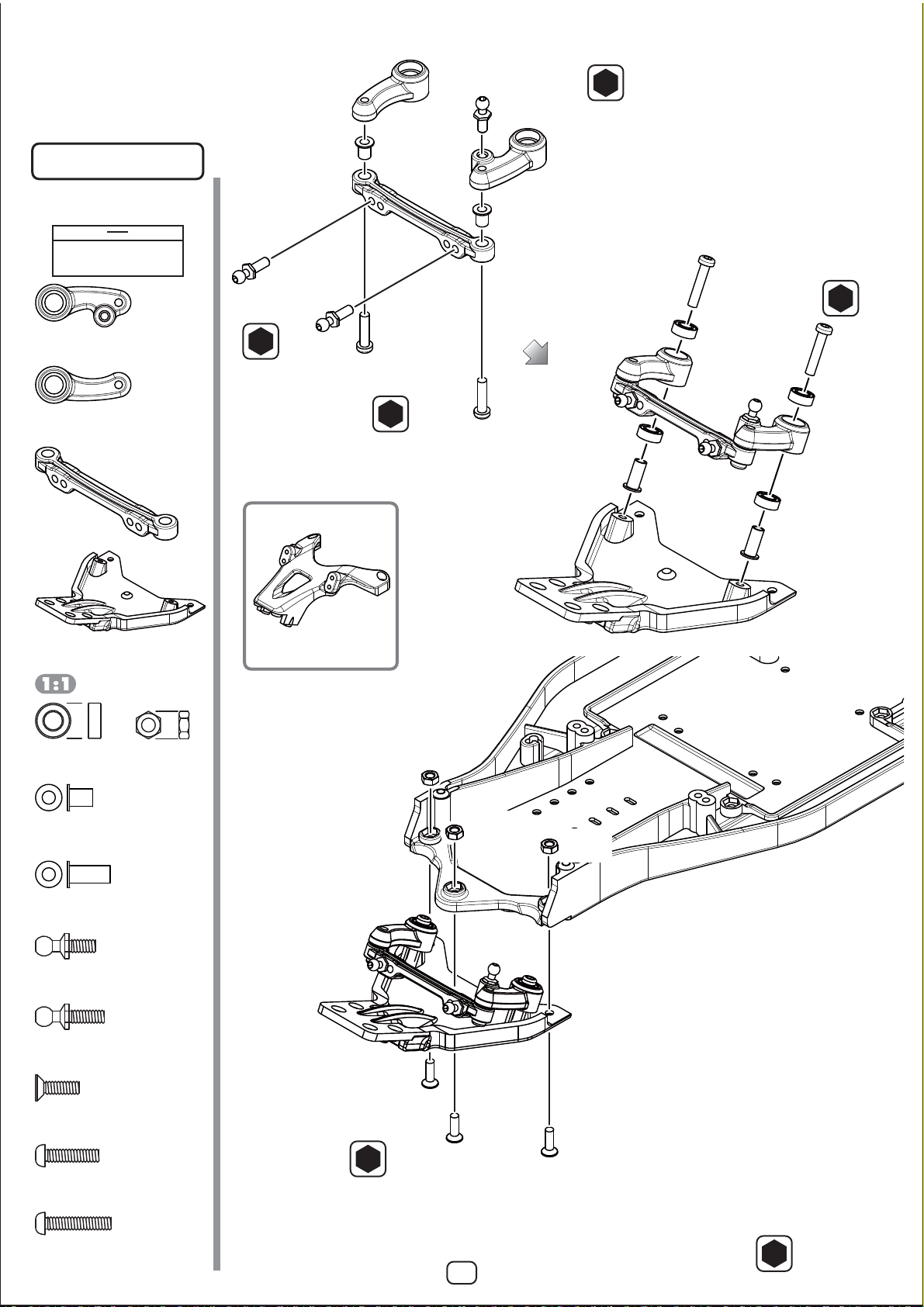 1:1