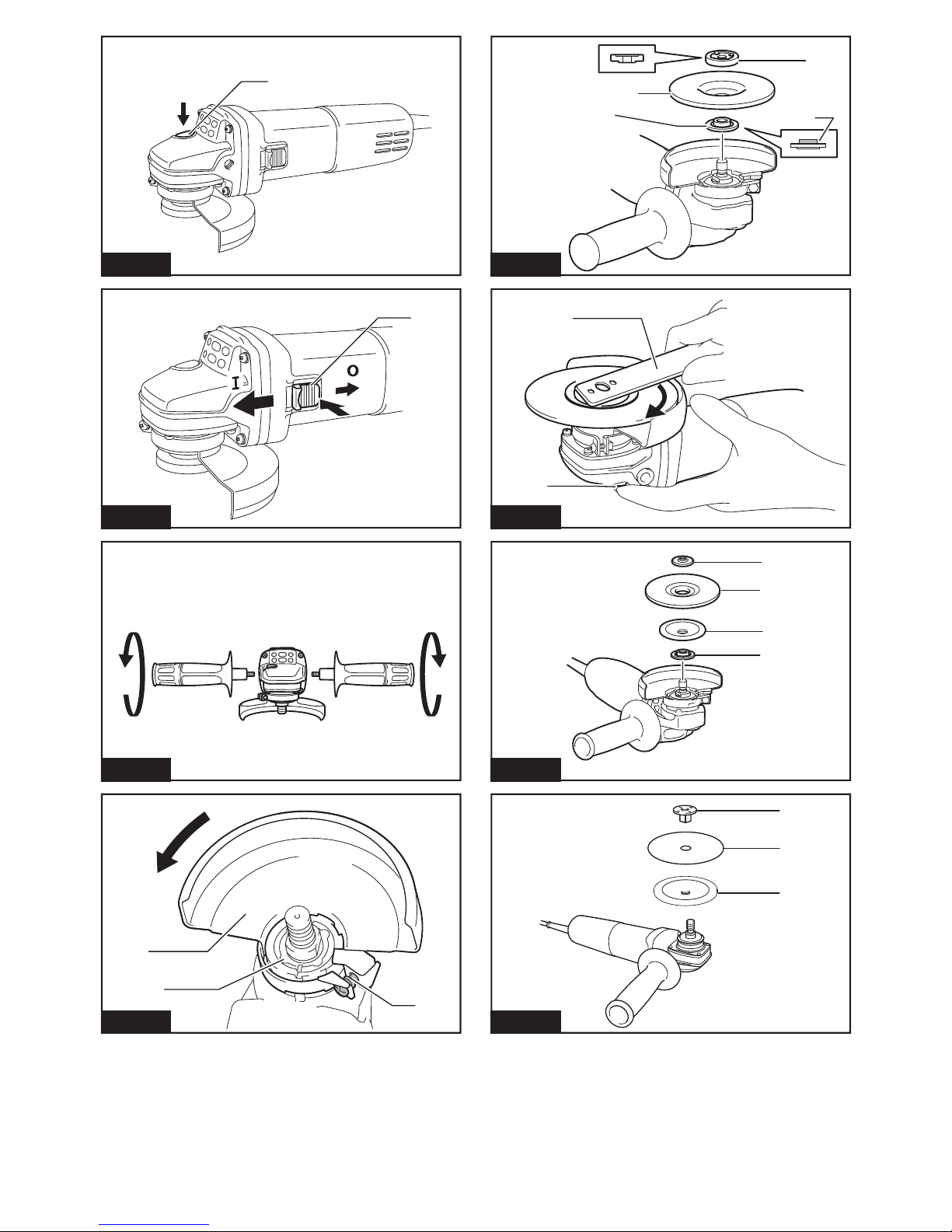 I

O