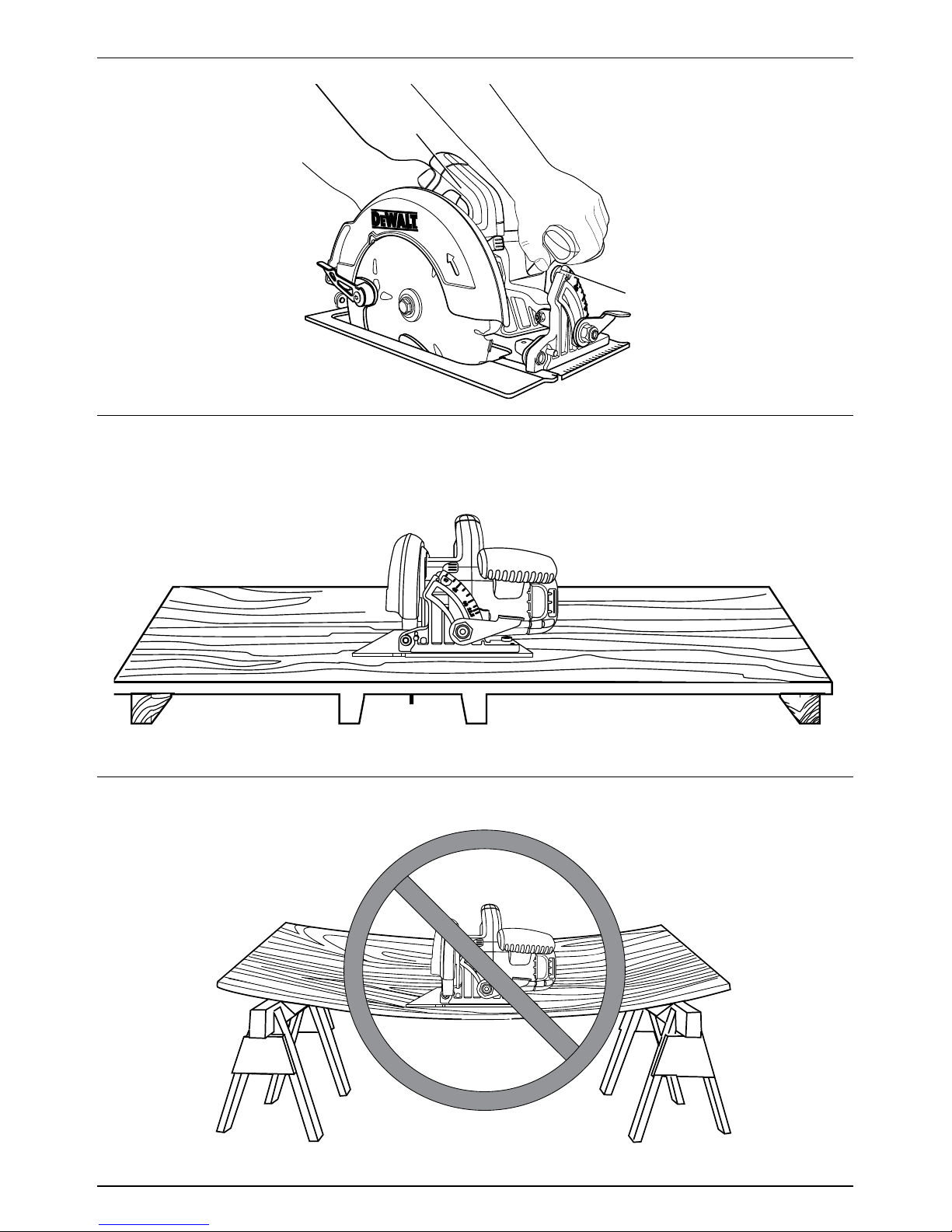 DEWALT