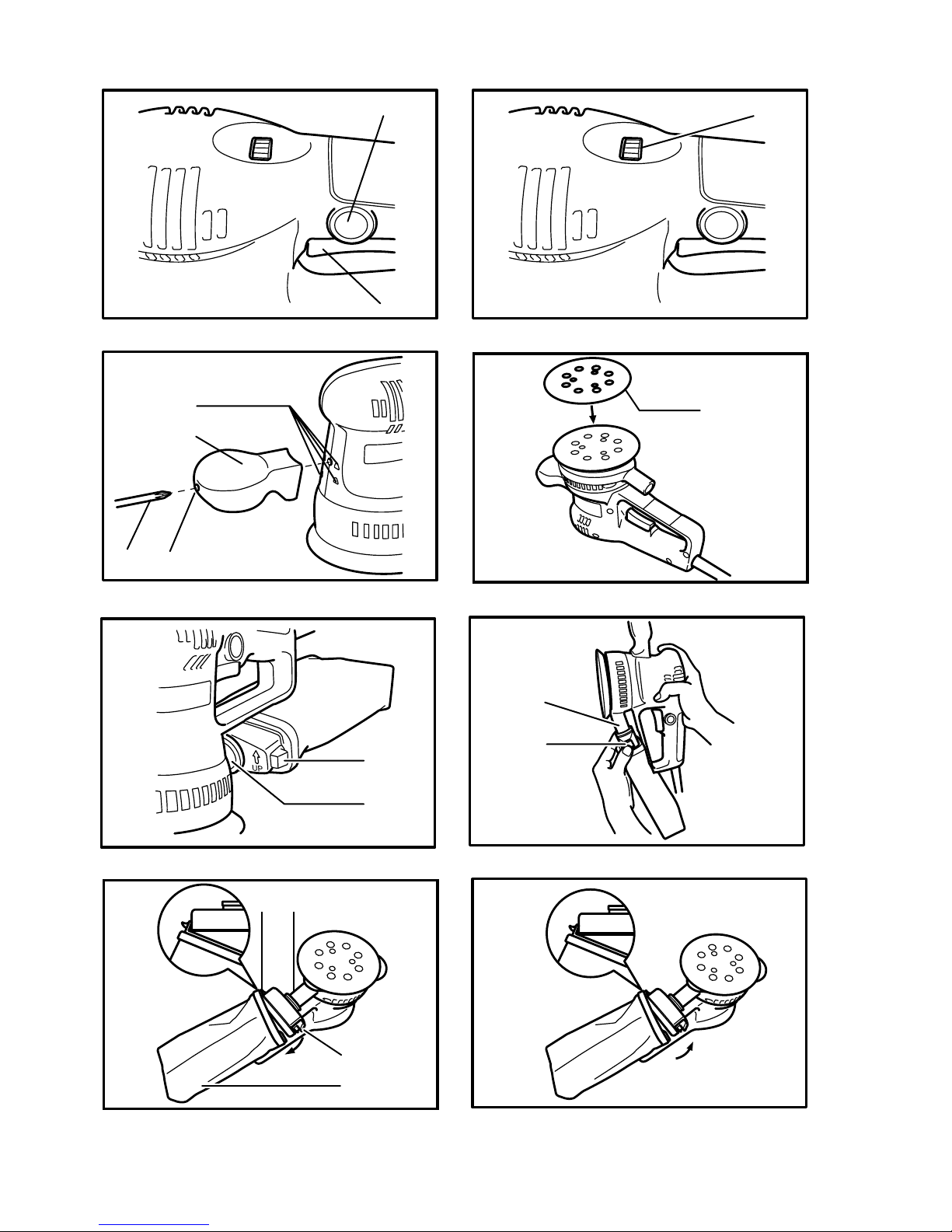 UP