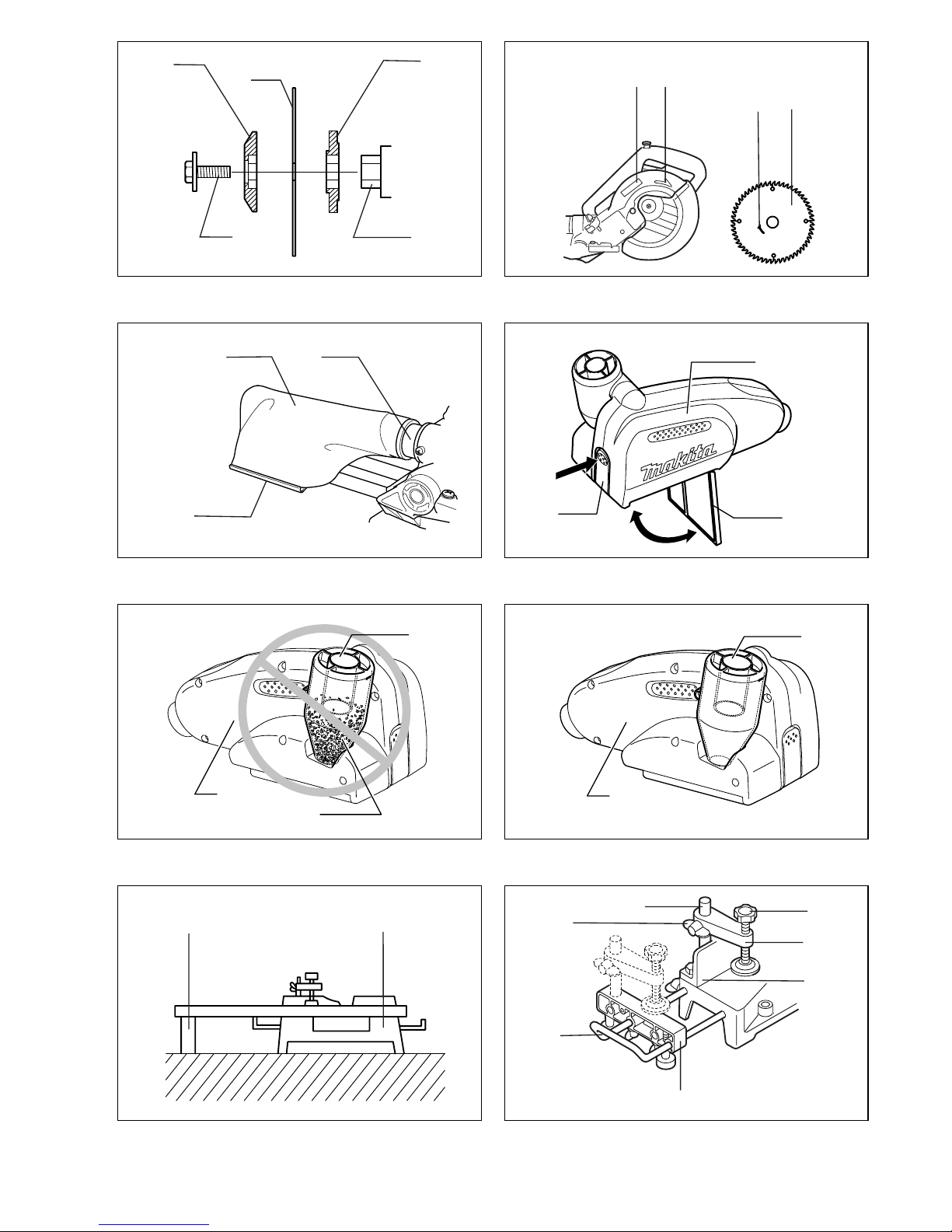 makita