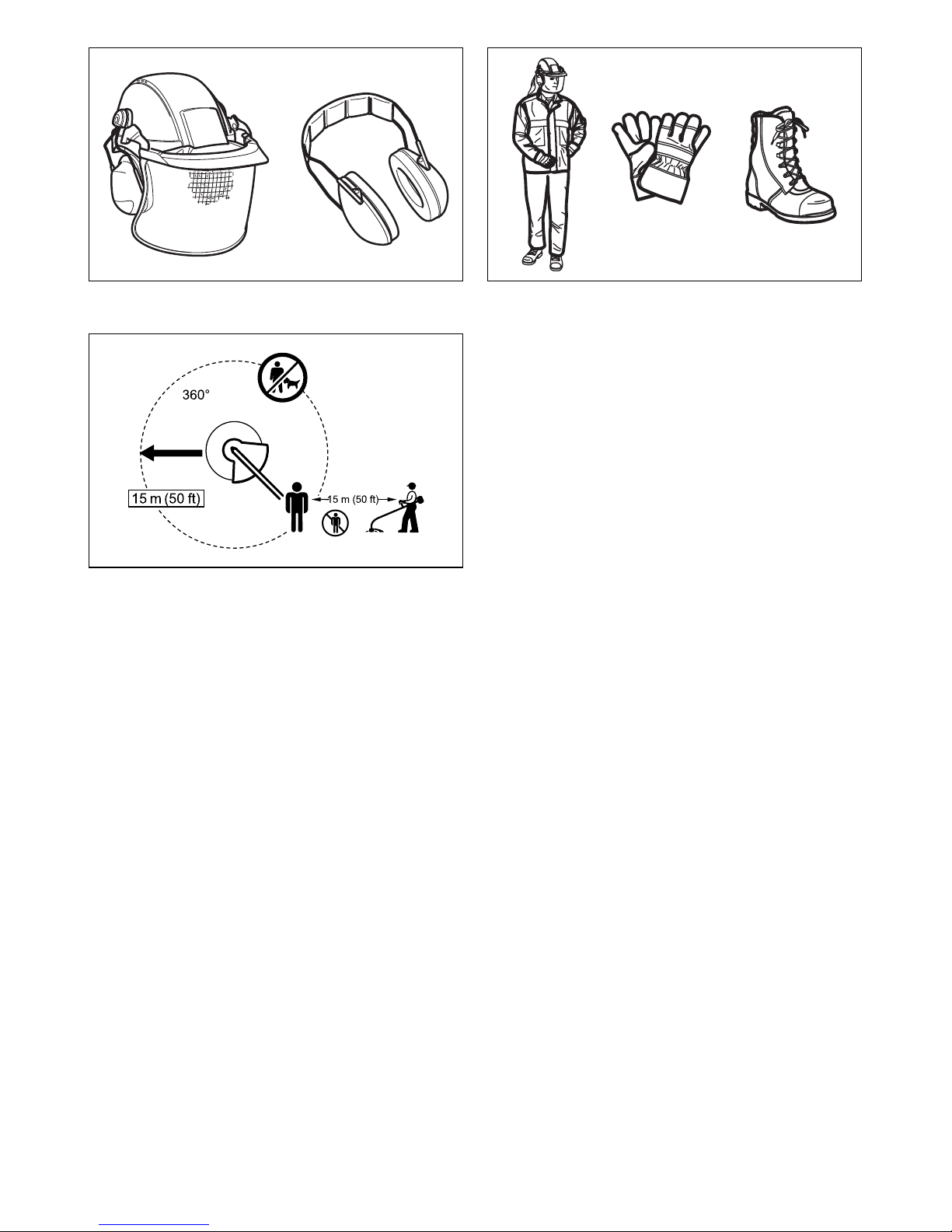 360°

15 m (50 ft)

15 m (50 ft)