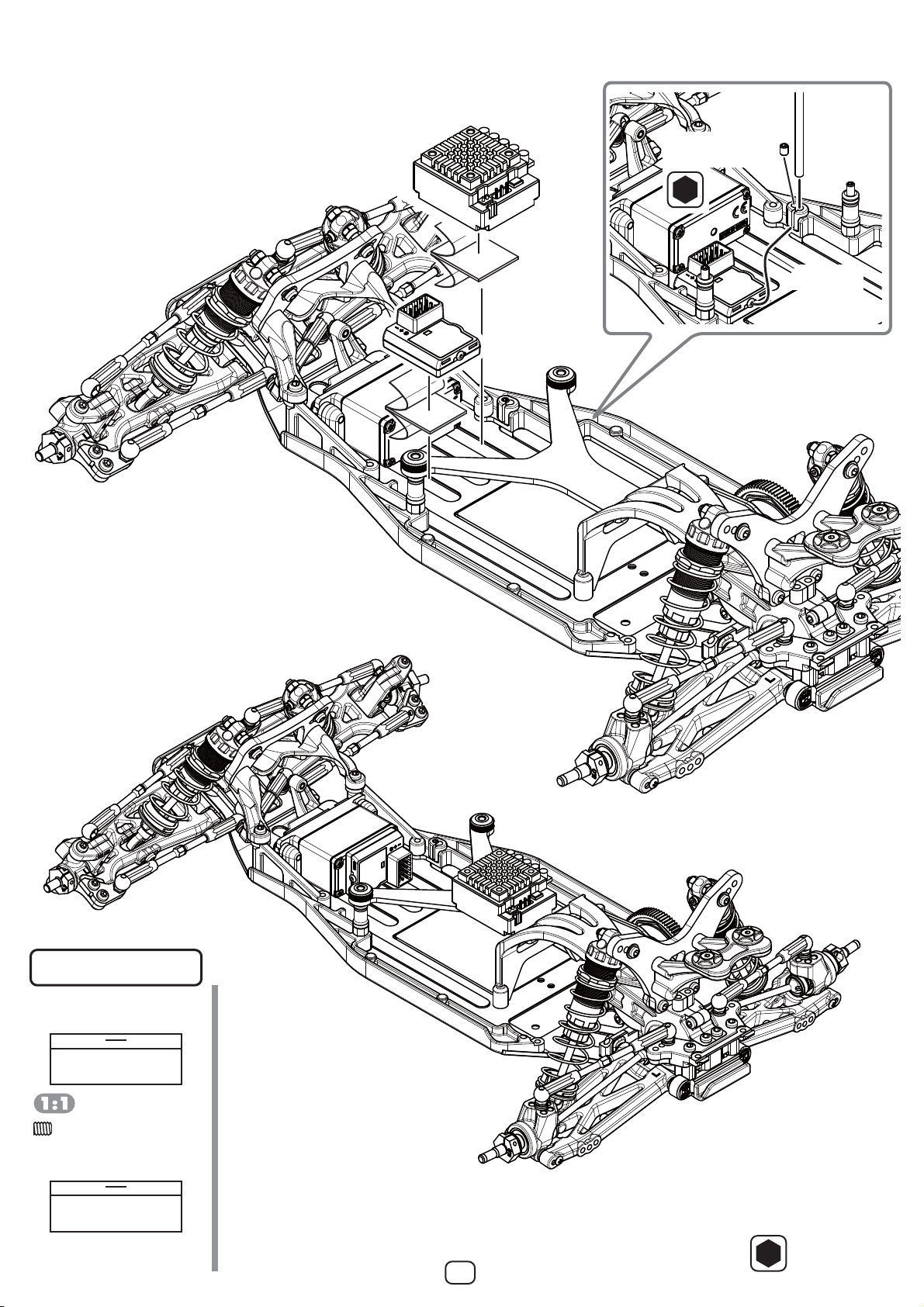 1:1