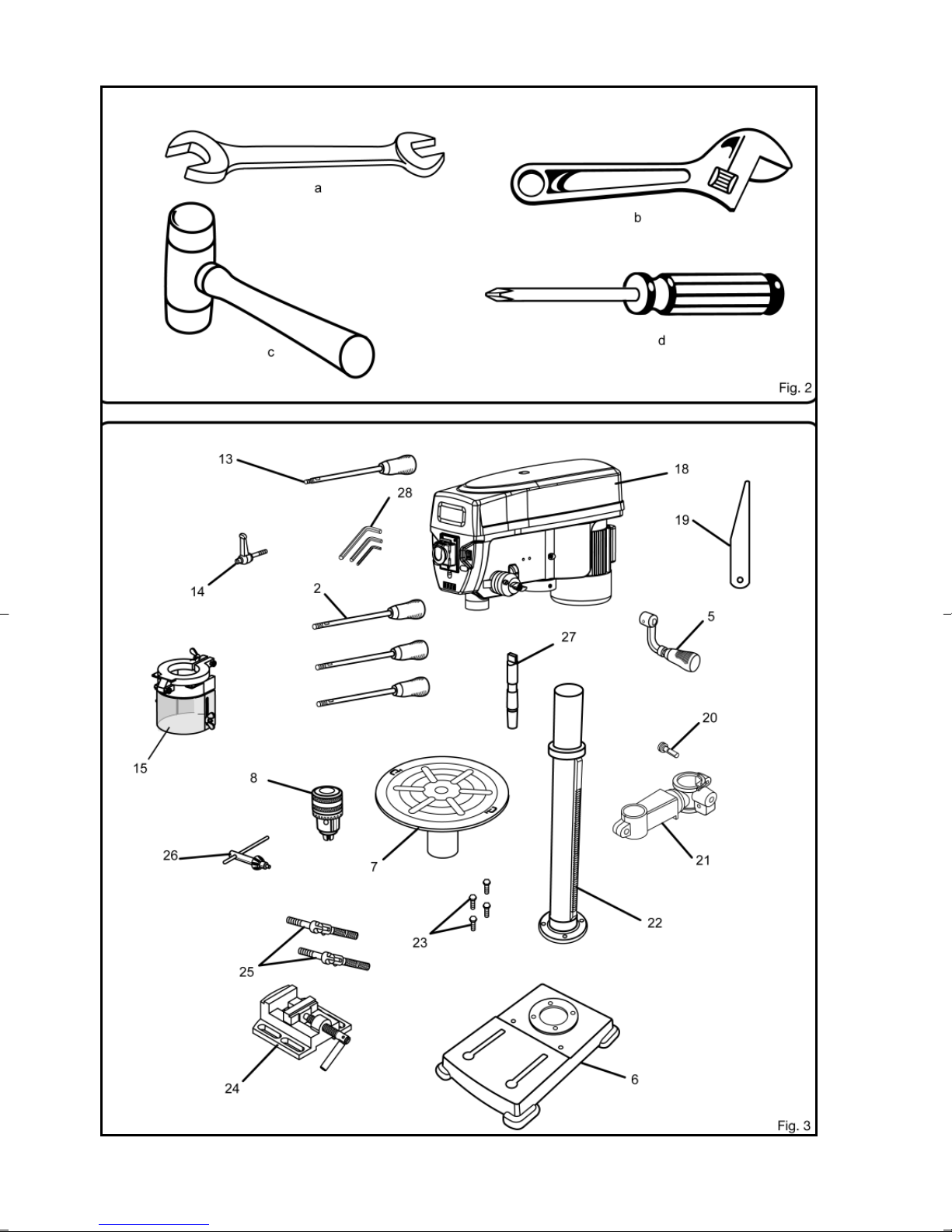 a
b
c
d
Fig. 2

13
18
28
19
14
2
5
27
15
20
8
7
21
26
23
22
25
24
6
Fig. 3