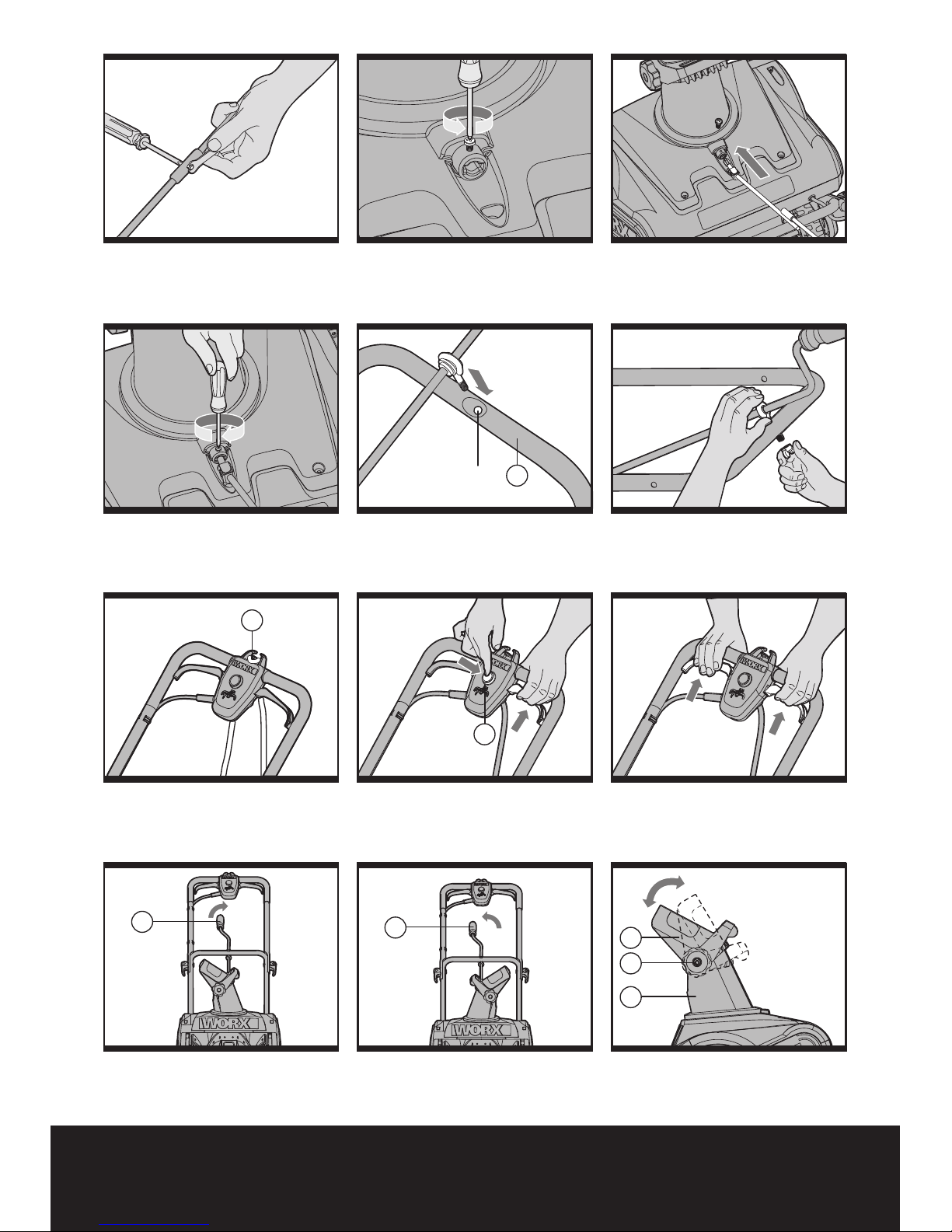 WORX

WORX

WORX

WORX

WORX