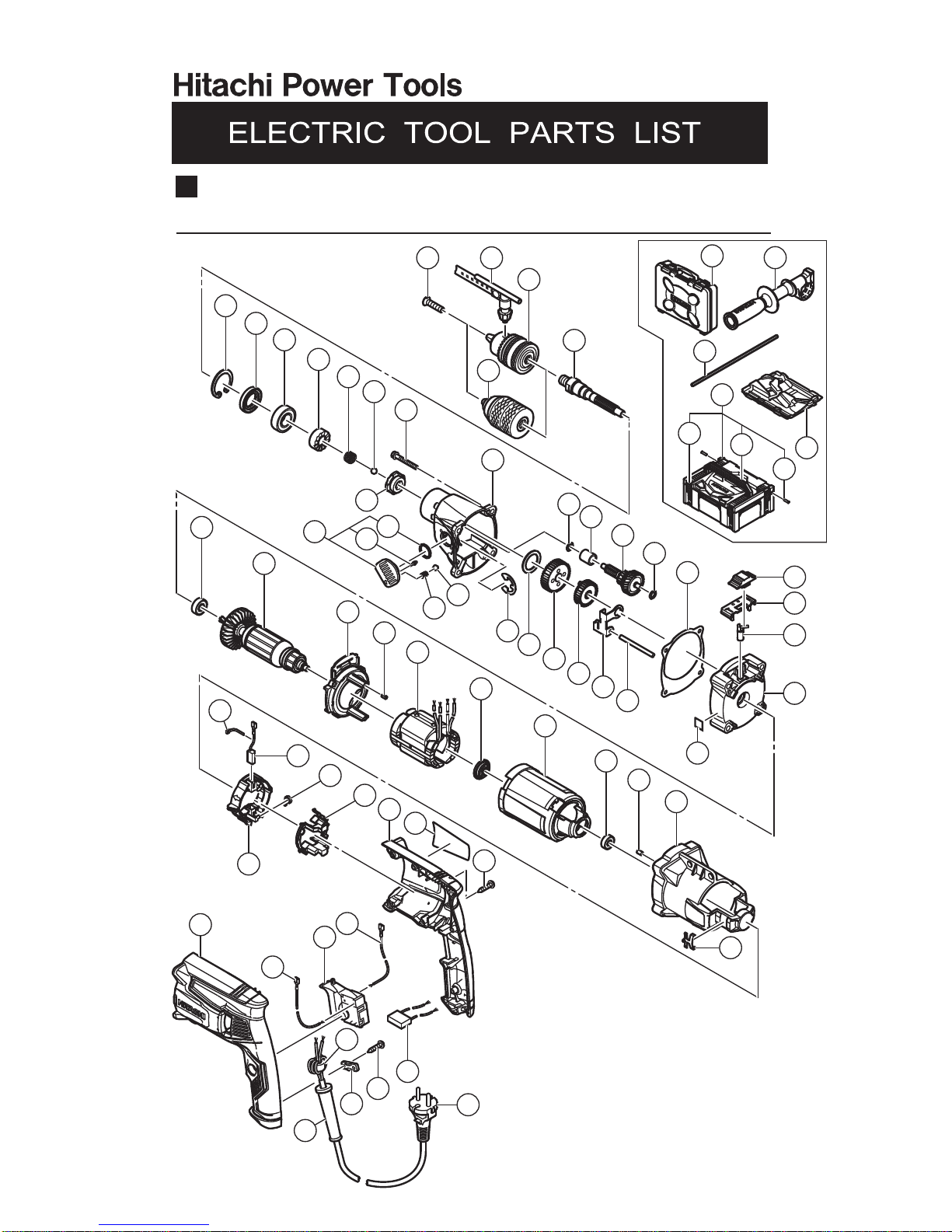 Hitachi Power Tools

ELECTRIC TOOL PARTS LIST