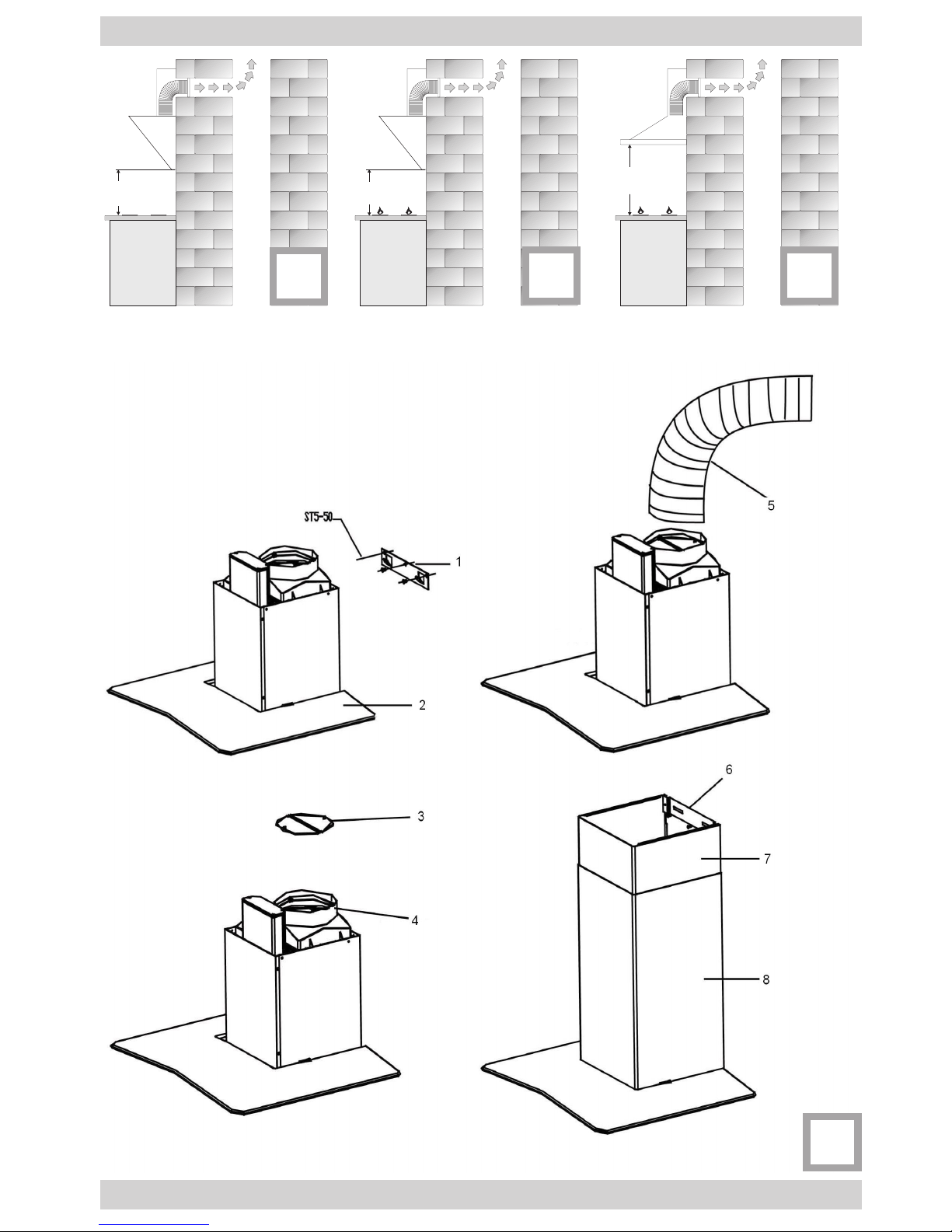 ST5-50
1
2
5
3
4
6
7
8