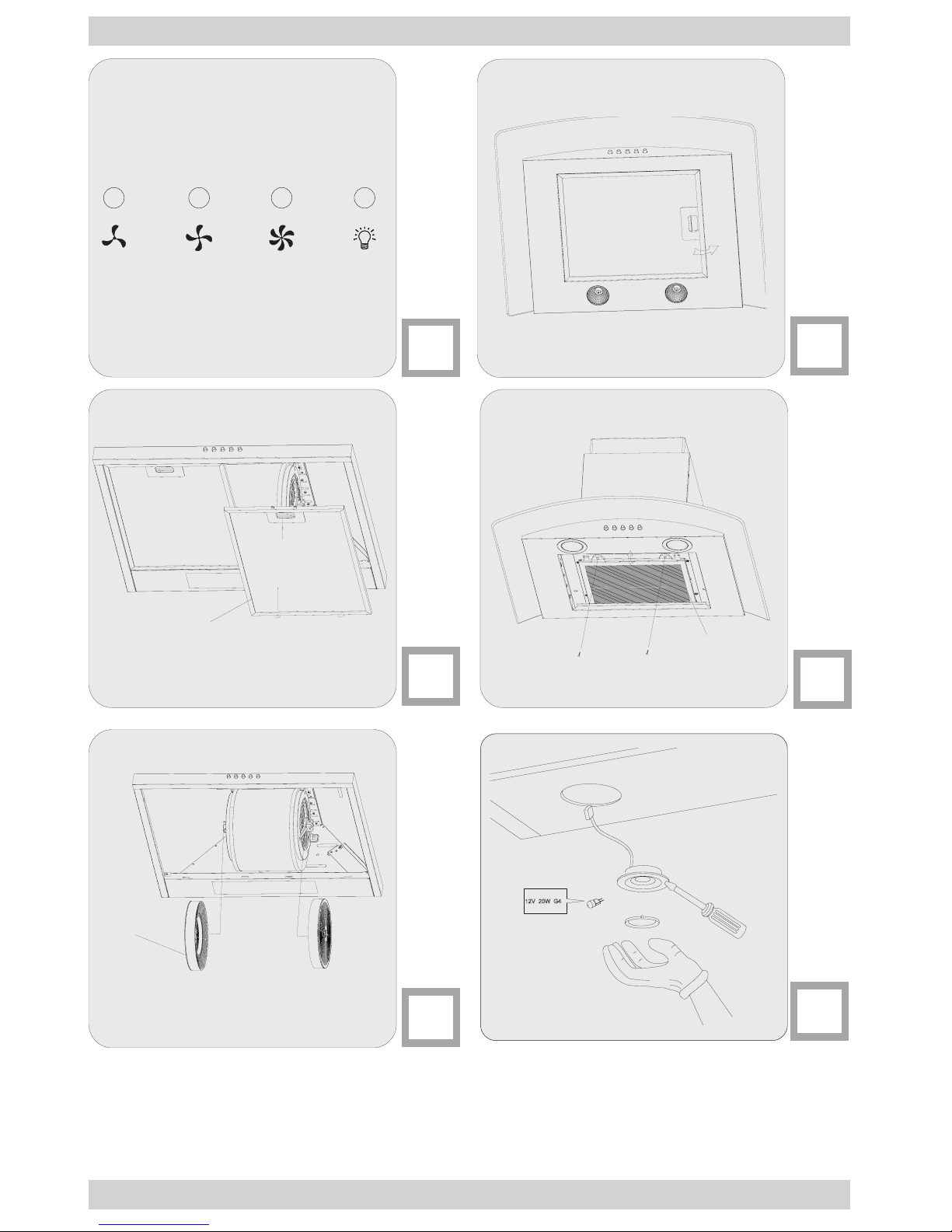 12V 20W G4