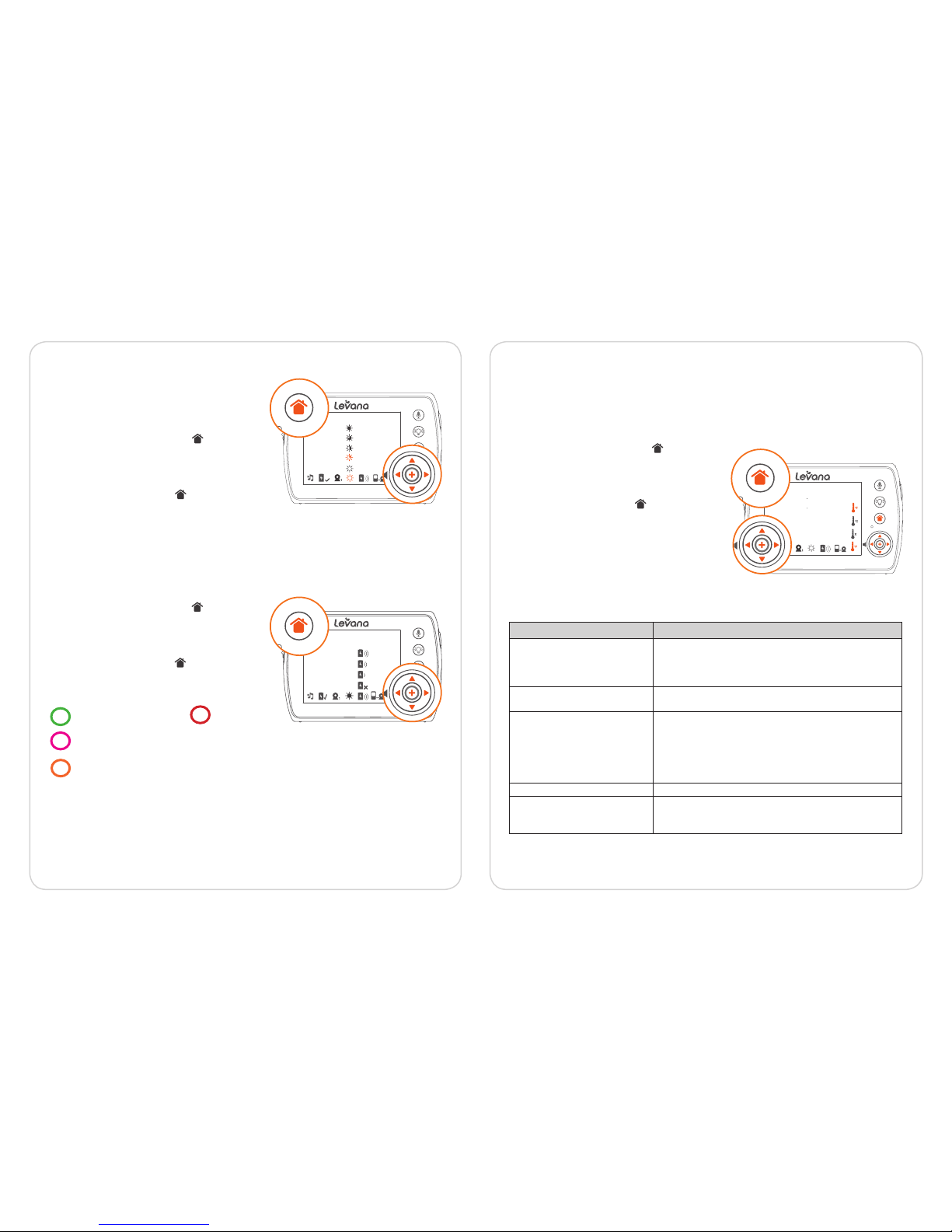 Levana

Levana

Levana