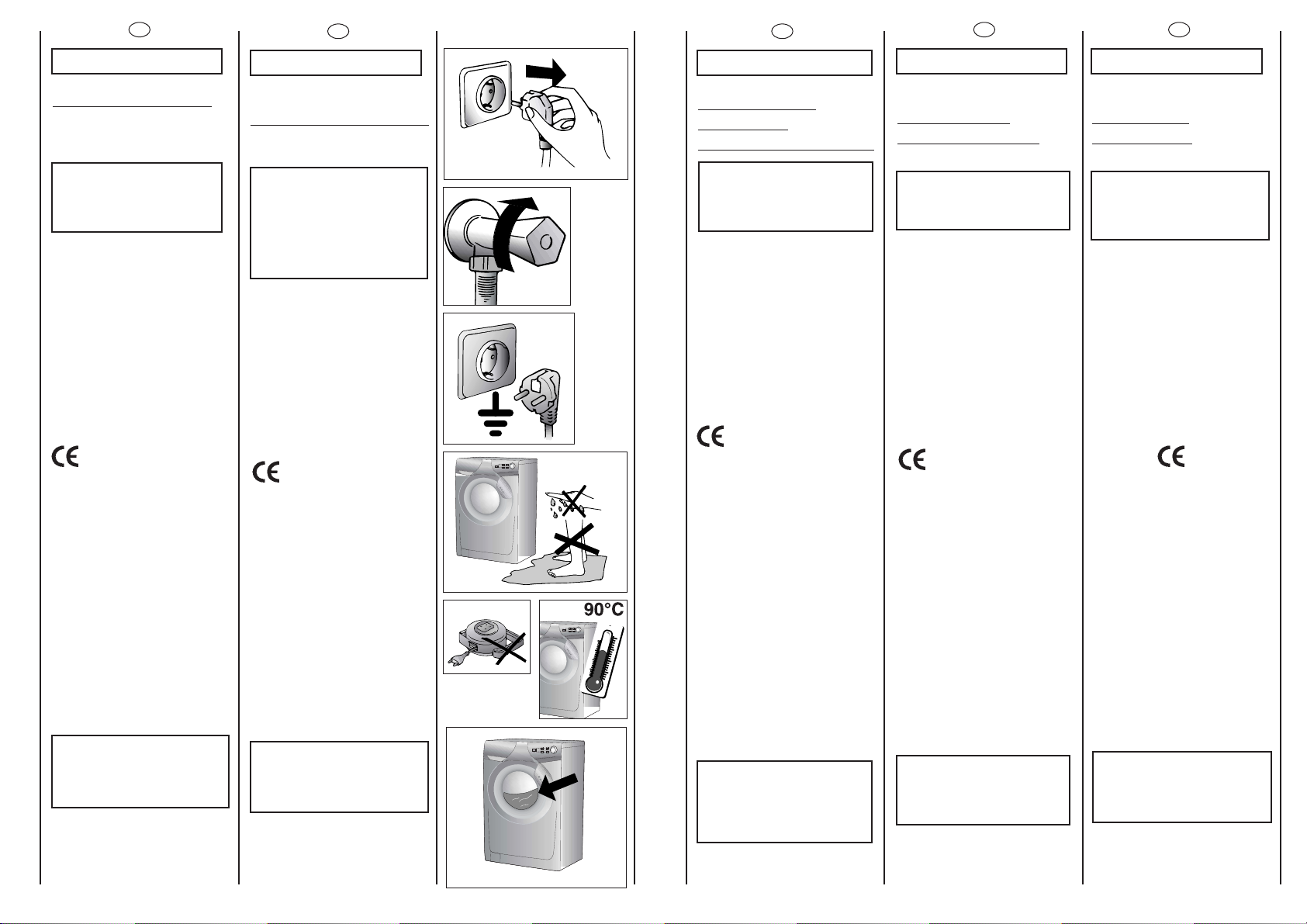 90°C