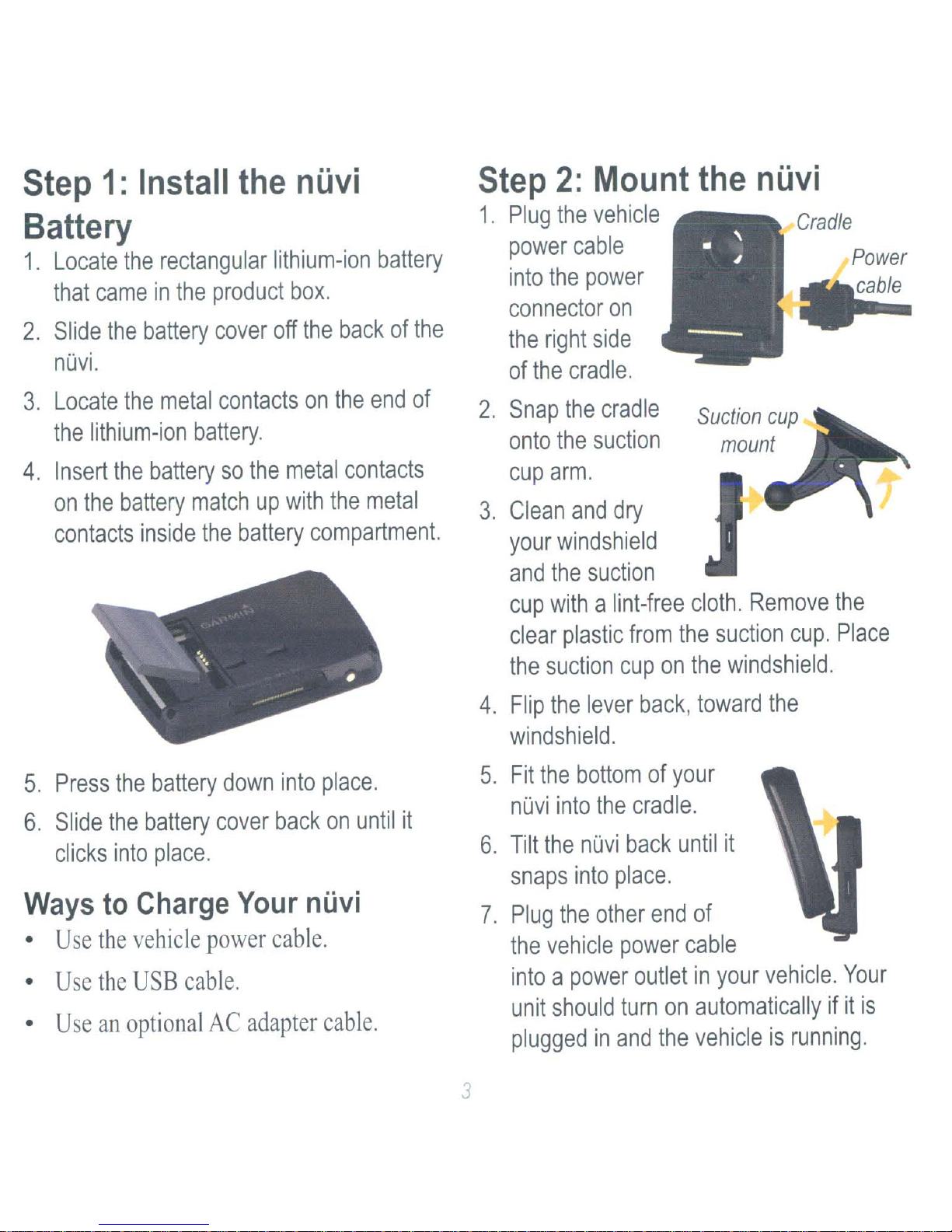 Step 1: Install the nüvi Battery

1. Locate the rectangular lithium-ion battery that came in the product box.
2. Slide the battery cover off the back of the nüvi.
3. Locate the metal contacts on the end of the lithium-ion battery.
4. Insert the battery so the metal contacts on the battery match up with the metal contacts inside the battery compartment.

GARMIN

5. Press the battery down into place.
6. Slide the battery cover back on until it clicks into place.

Ways to Charge Your nüvi

• Use the vehicle power cable.
• Use the USB cable.
• Use an optional AC adapter cable.

Step 2: Mount the nüvi

1. Plug the vehicle power cable into the power connector on the right side of the cradle.

Cradle
Power cable

2. Snap the cradle onto the suction cup arm.

Suction cup mount

3. Clean and dry your windshield and the suction cup with a lint-free cloth. Remove the clear plastic from the suction cup. Place the suction cup on the windshield.
4. Flip the lever back, toward the windshield.
5. Fit the bottom of your nüvi into the cradle.
6. Tilt the nüvi back until it snaps into place.
7. Plug the other end of the vehicle power cable into a power outlet in your vehicle. Your unit should turn on automatically if it is plugged in and the vehicle is running.

3