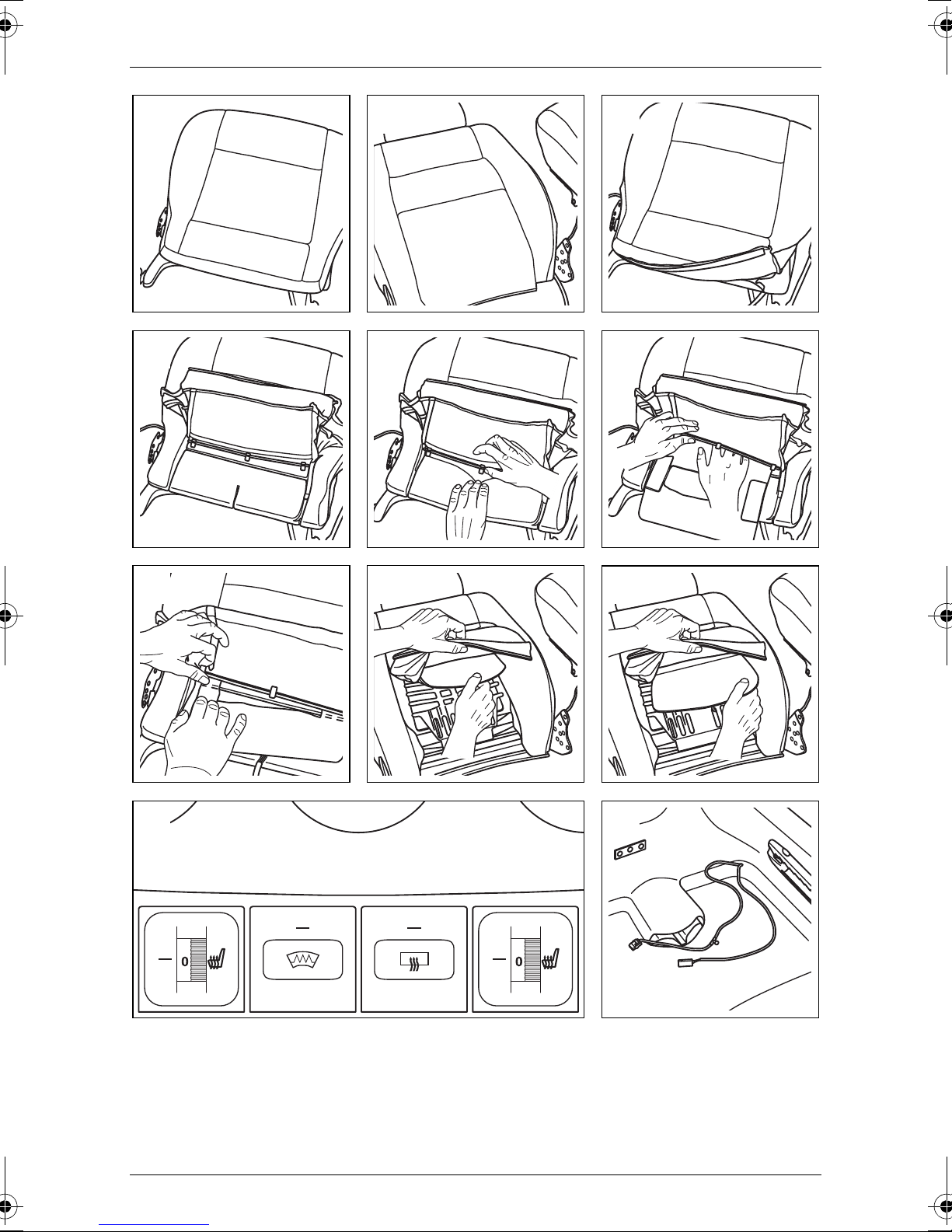 0

0