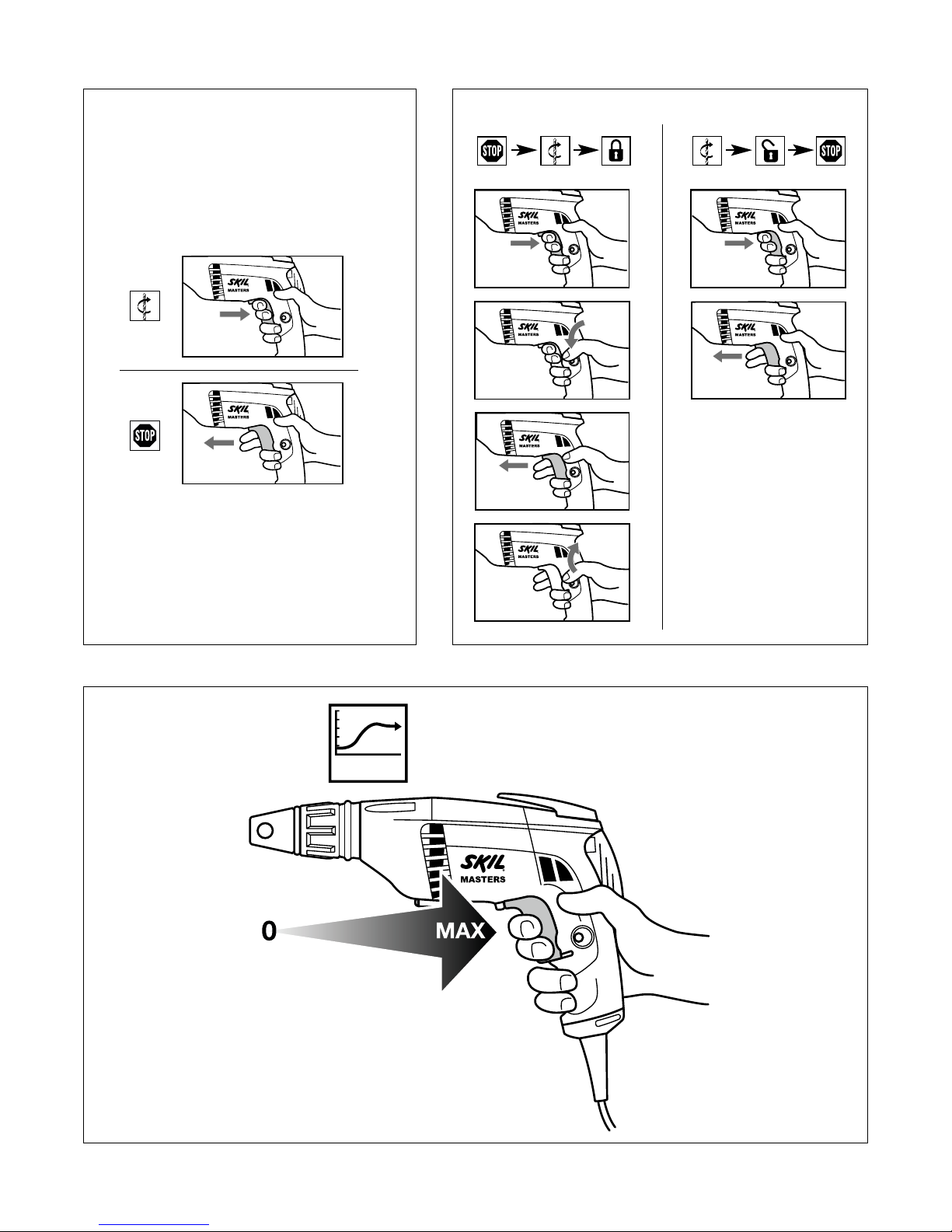 SKIL
MASTERS

STOP

SKIL
MASTERS

STOP

SKIL
MASTERS

SKIL
MASTERS

SKIL
MASTERS

SKIL
MASTERS

STOP

SKIL
MASTERS

SKIL
MASTERS

SKIL
MASTERS

0

MAX