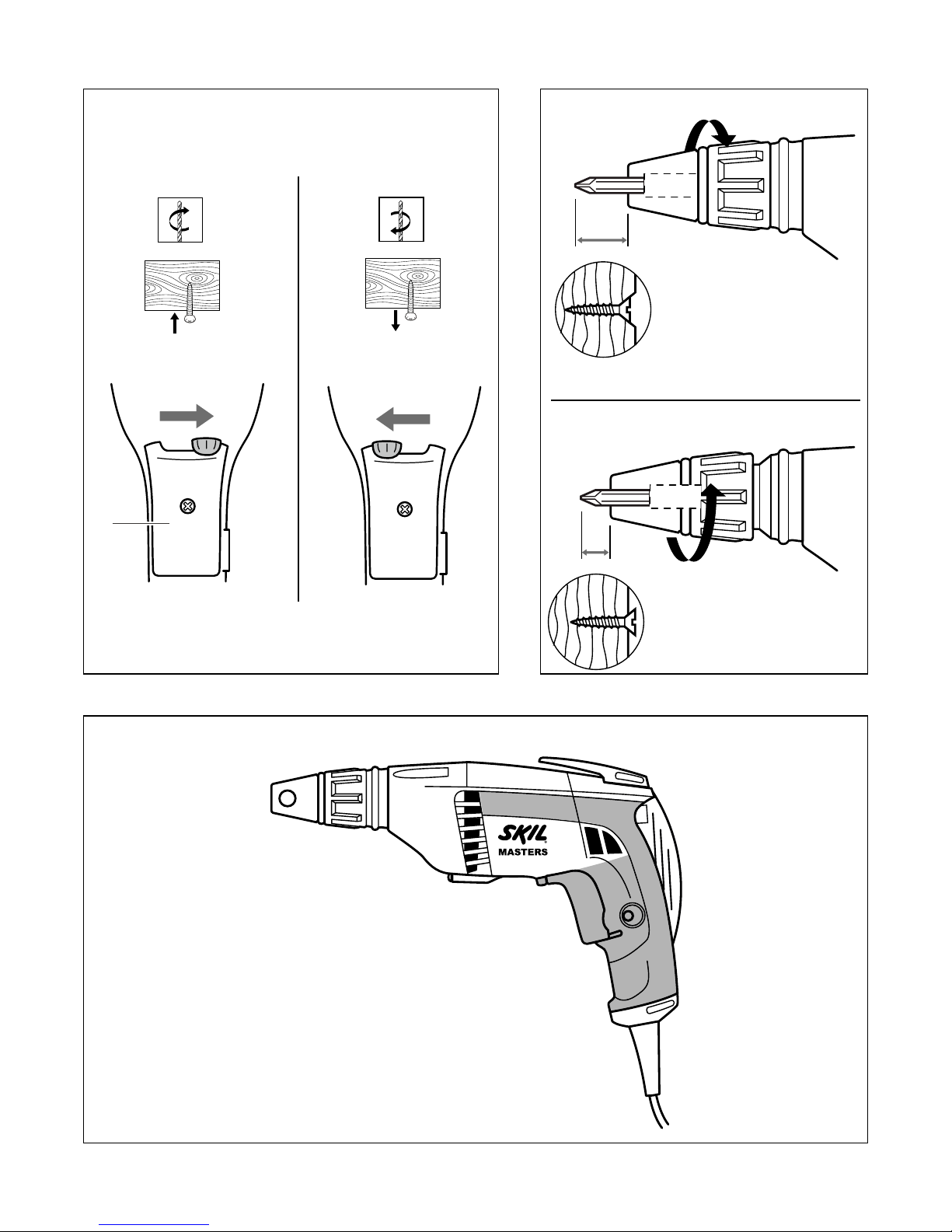 SKIL
MASTERS