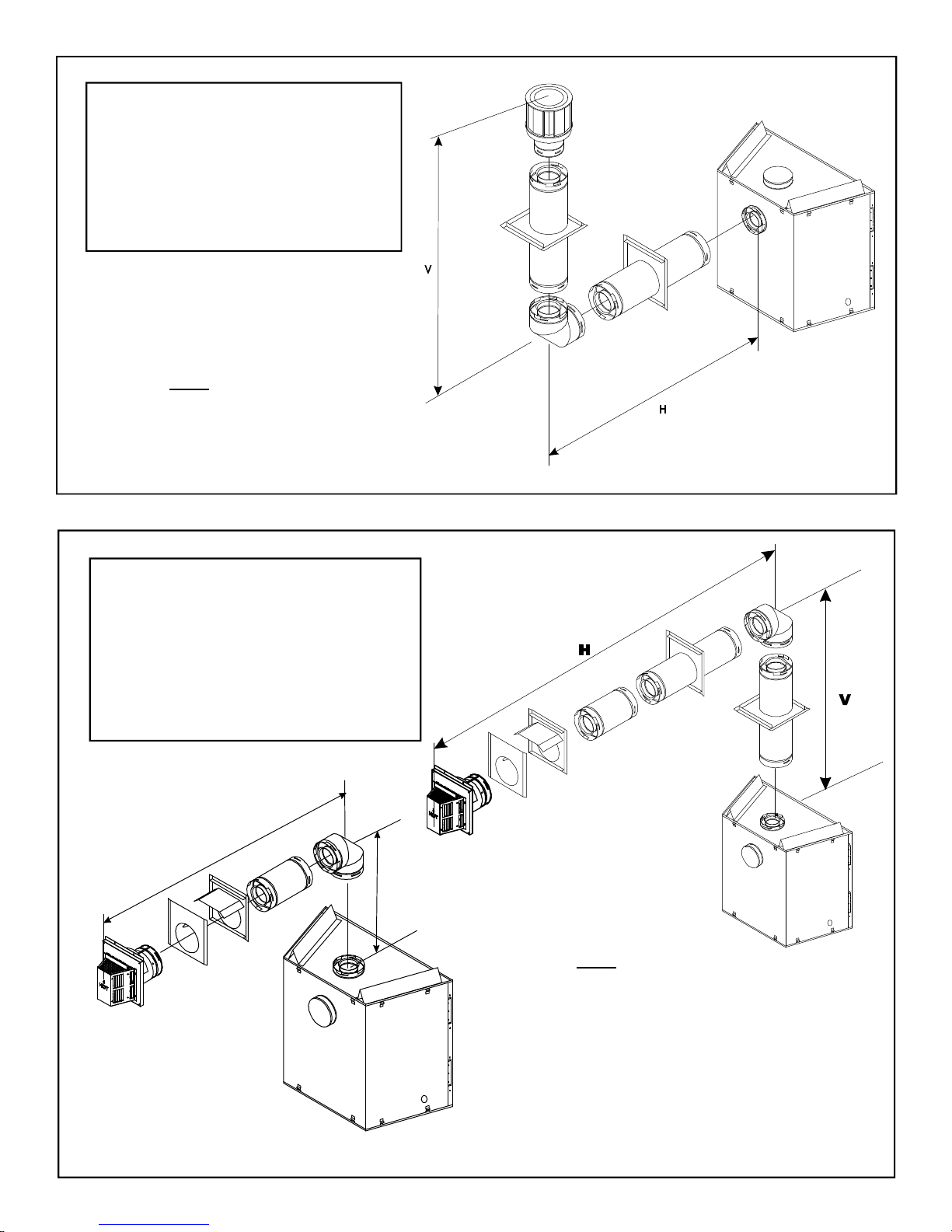 V

H

H

V

VENT

VENT