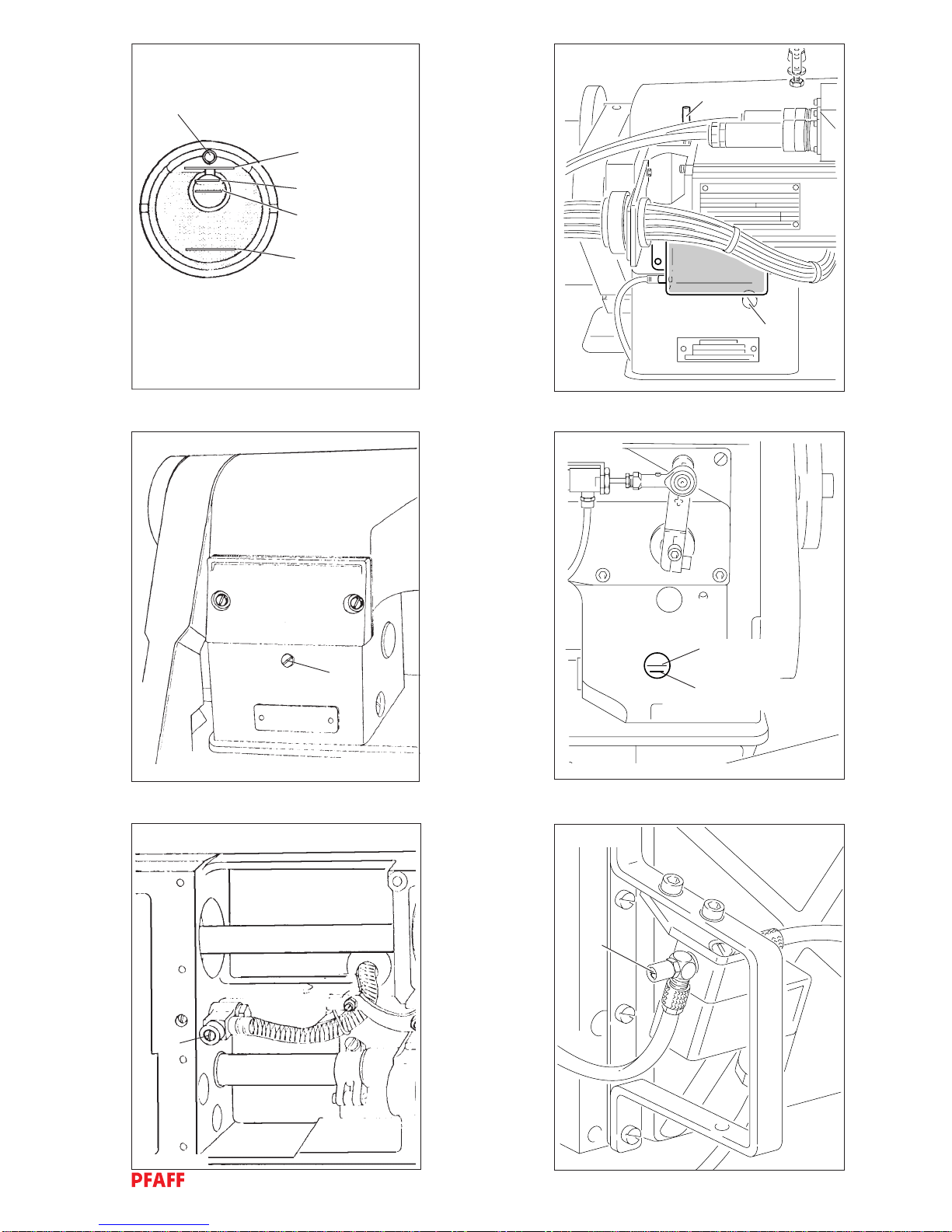 PFAFF