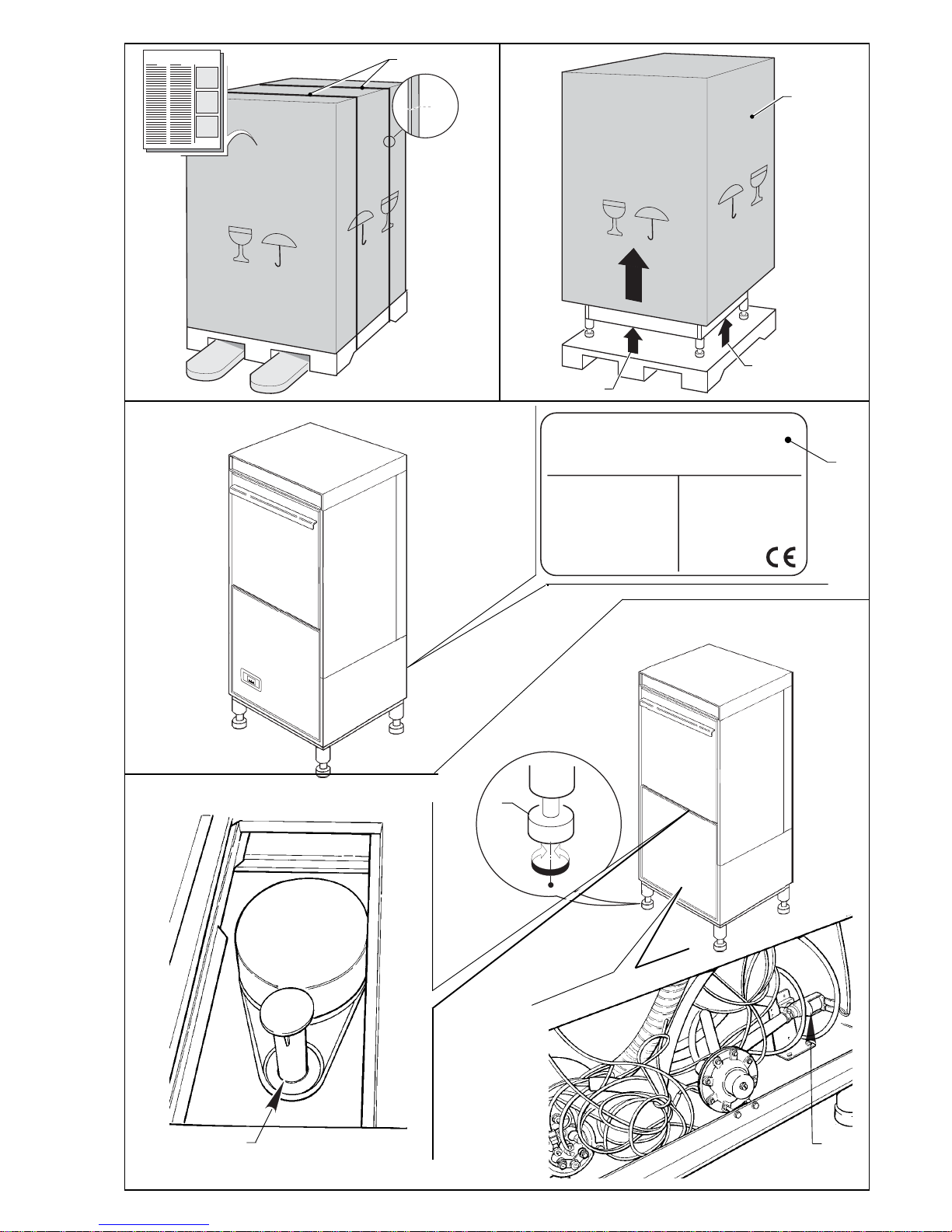 CE