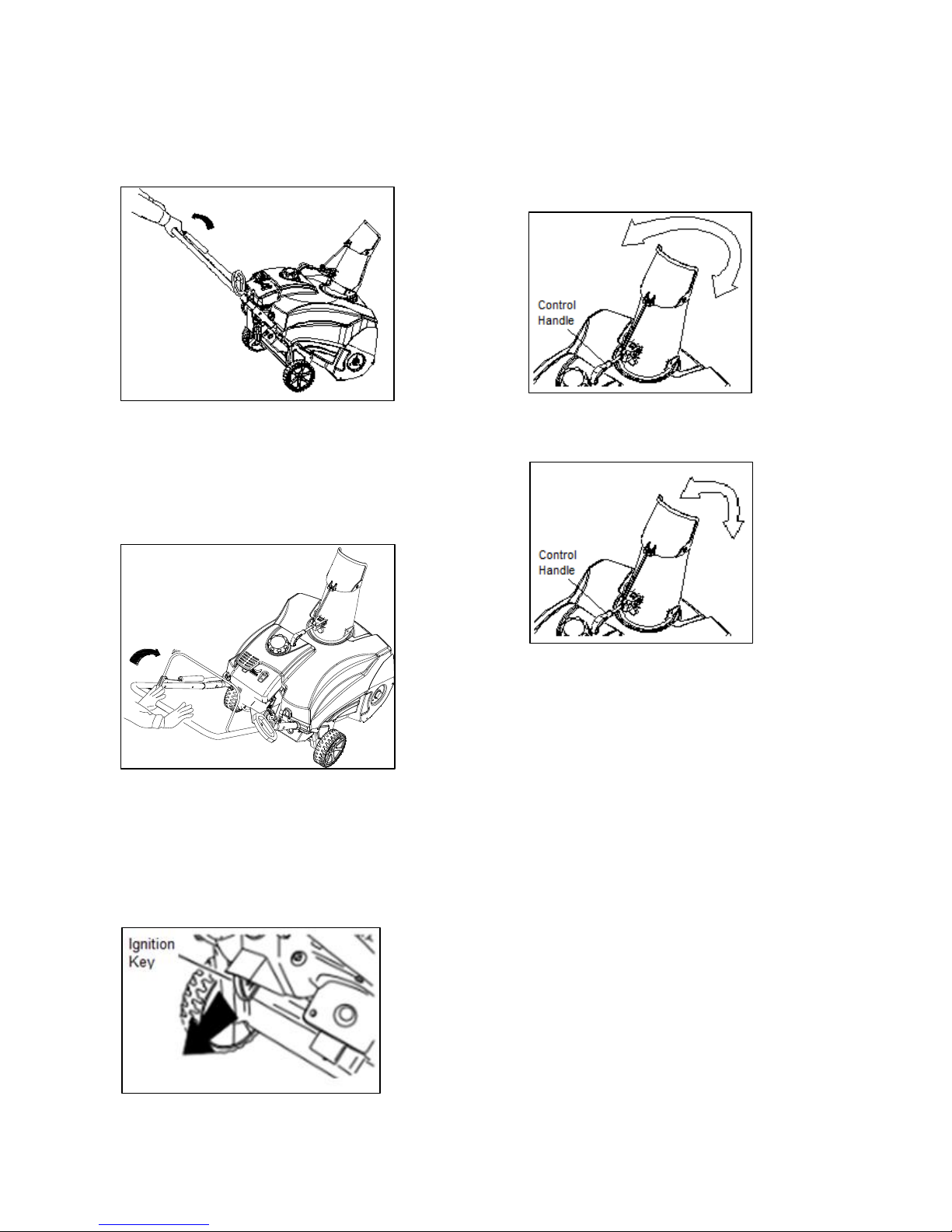 Control Handle

Control Handle

Ignition Key