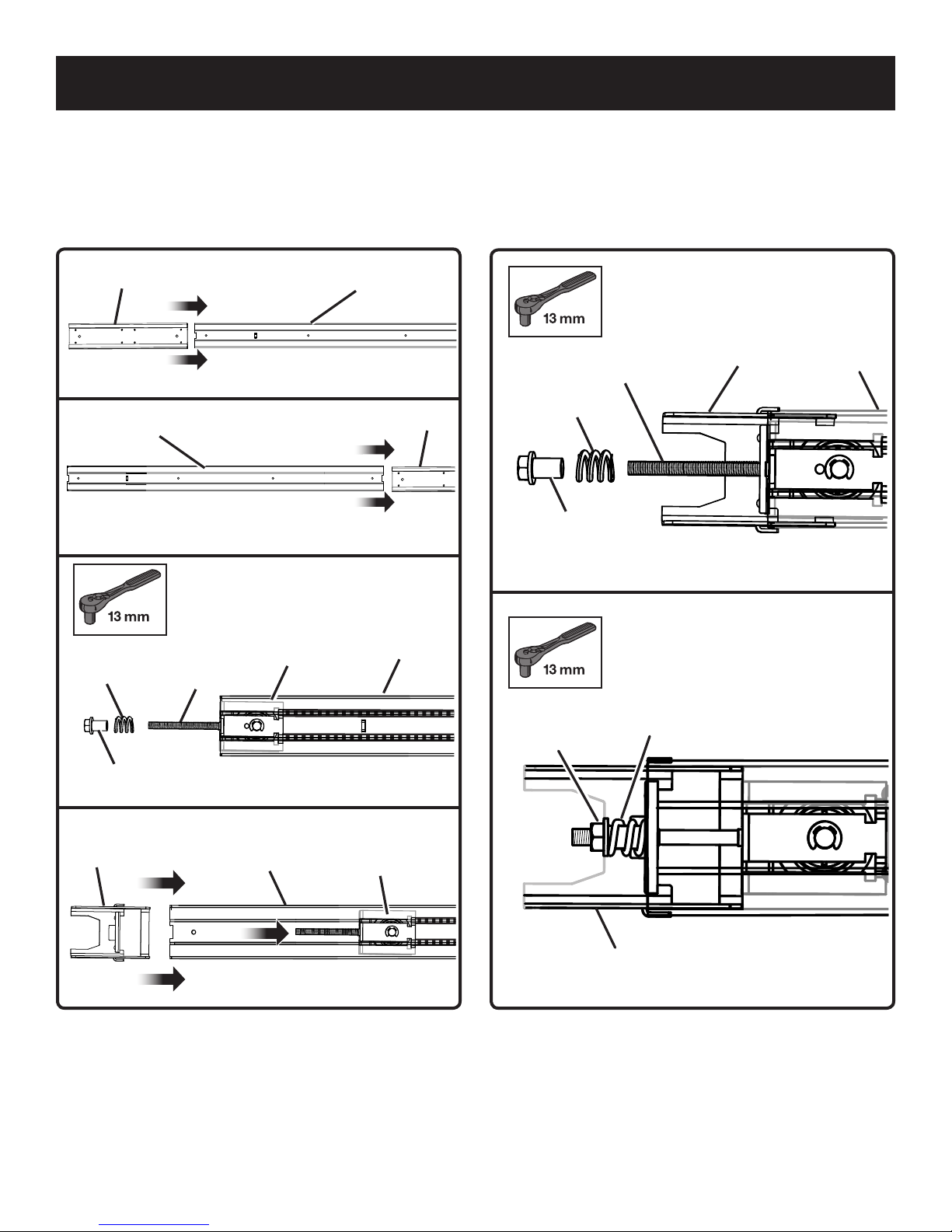 13 mm

13 mm

13 mm