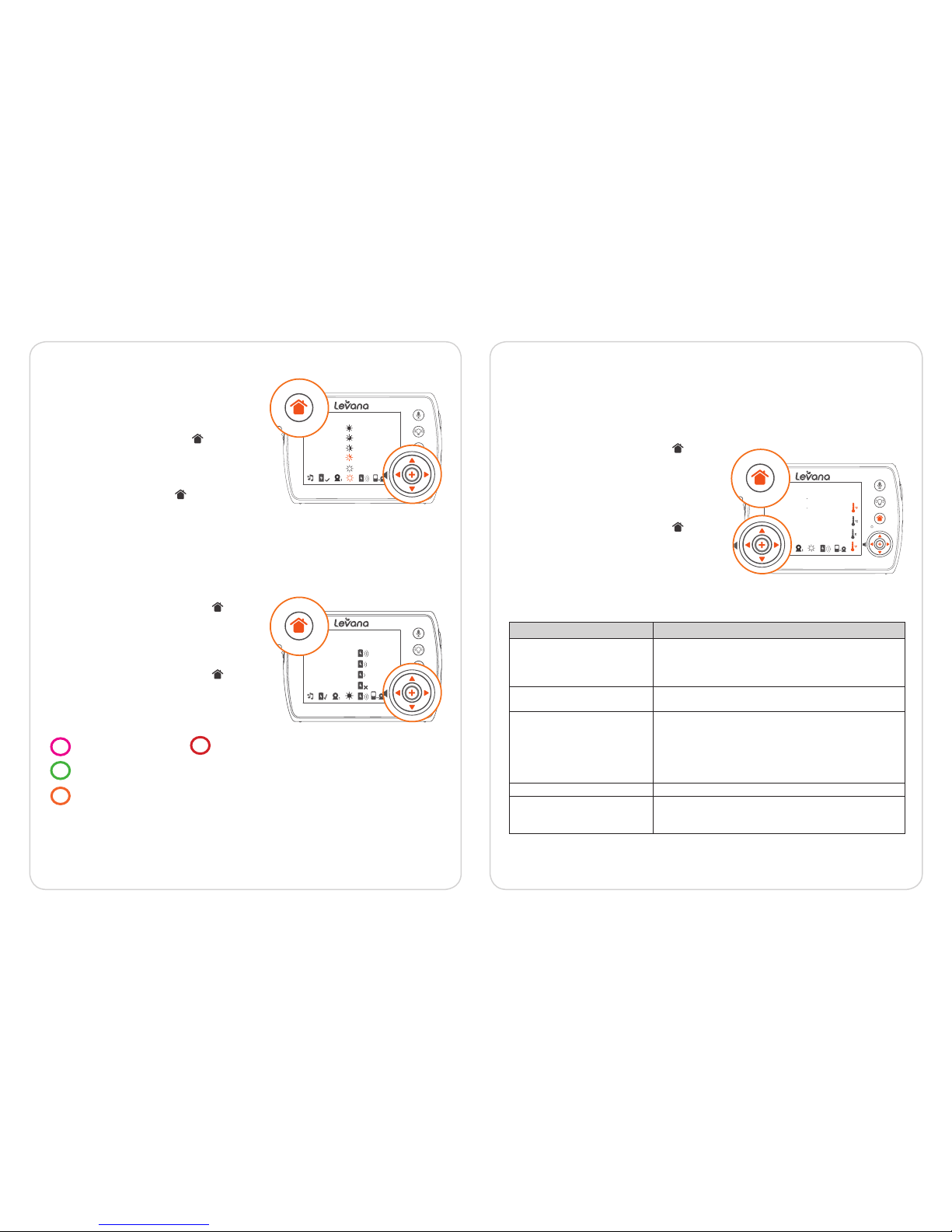 Levana

Levana

Levana