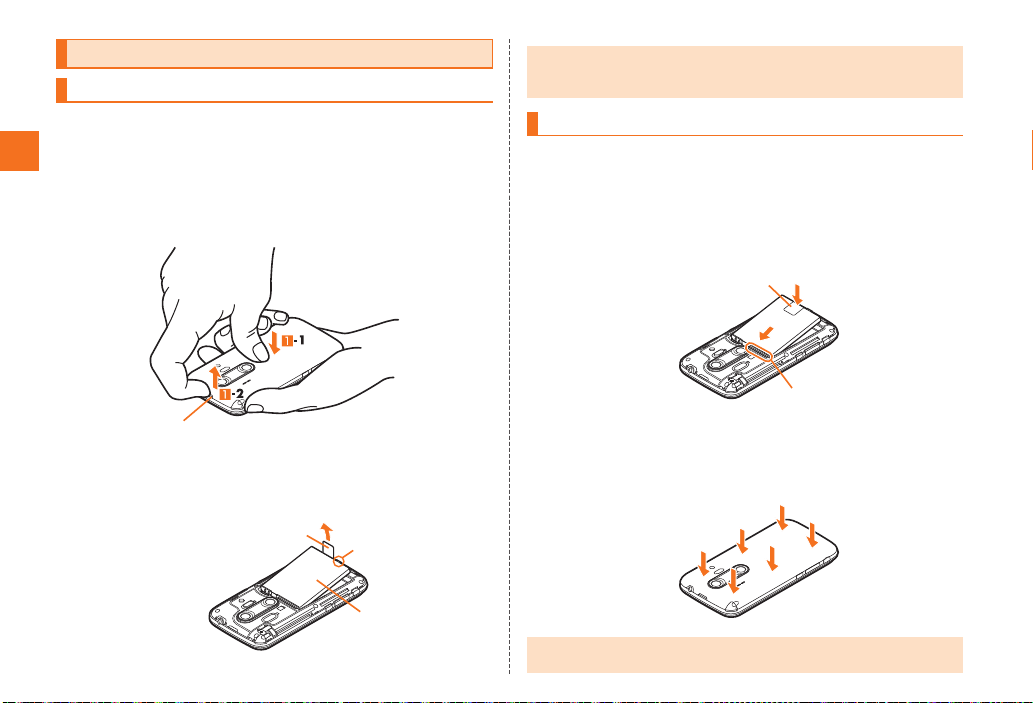 1-1

1-2