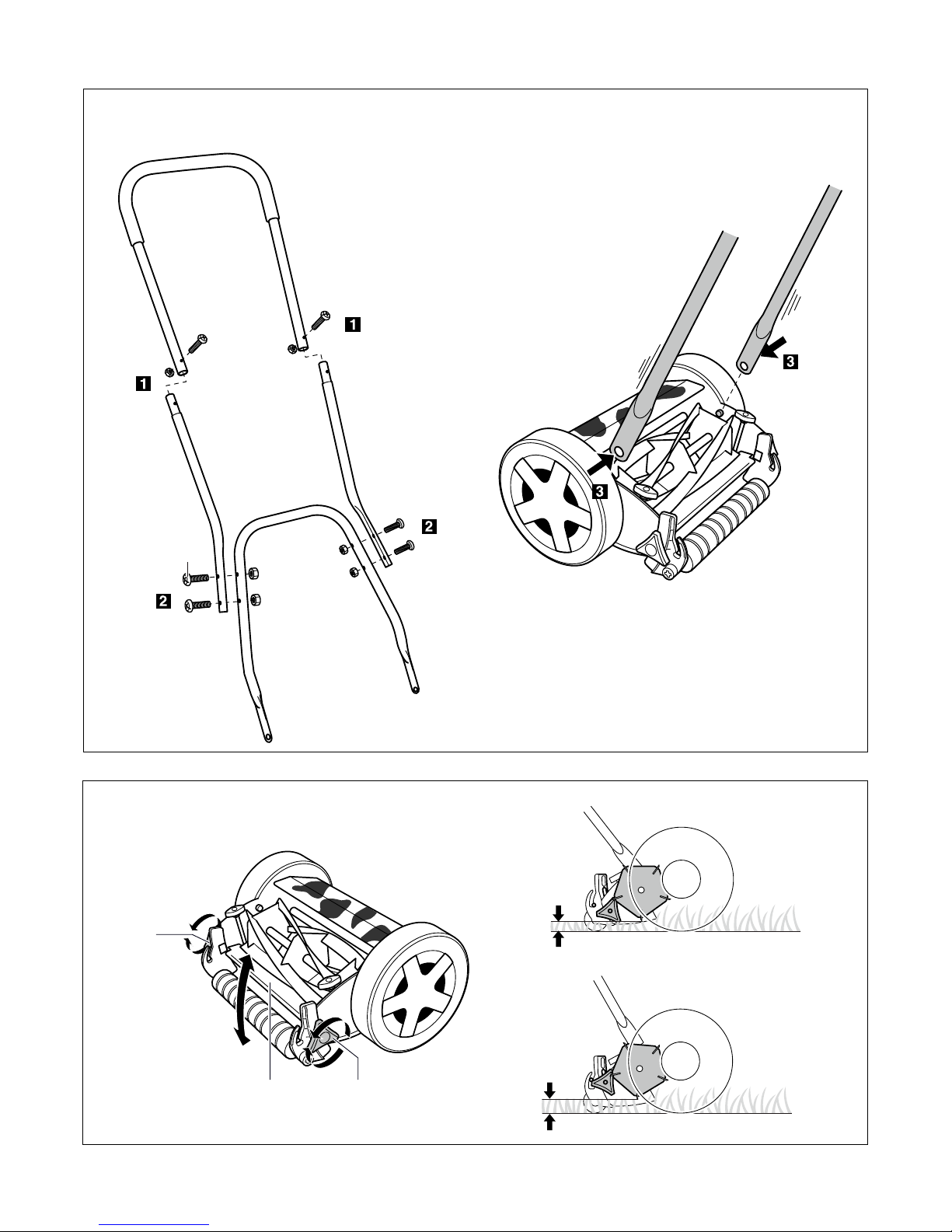 1
1
2
2
3
3