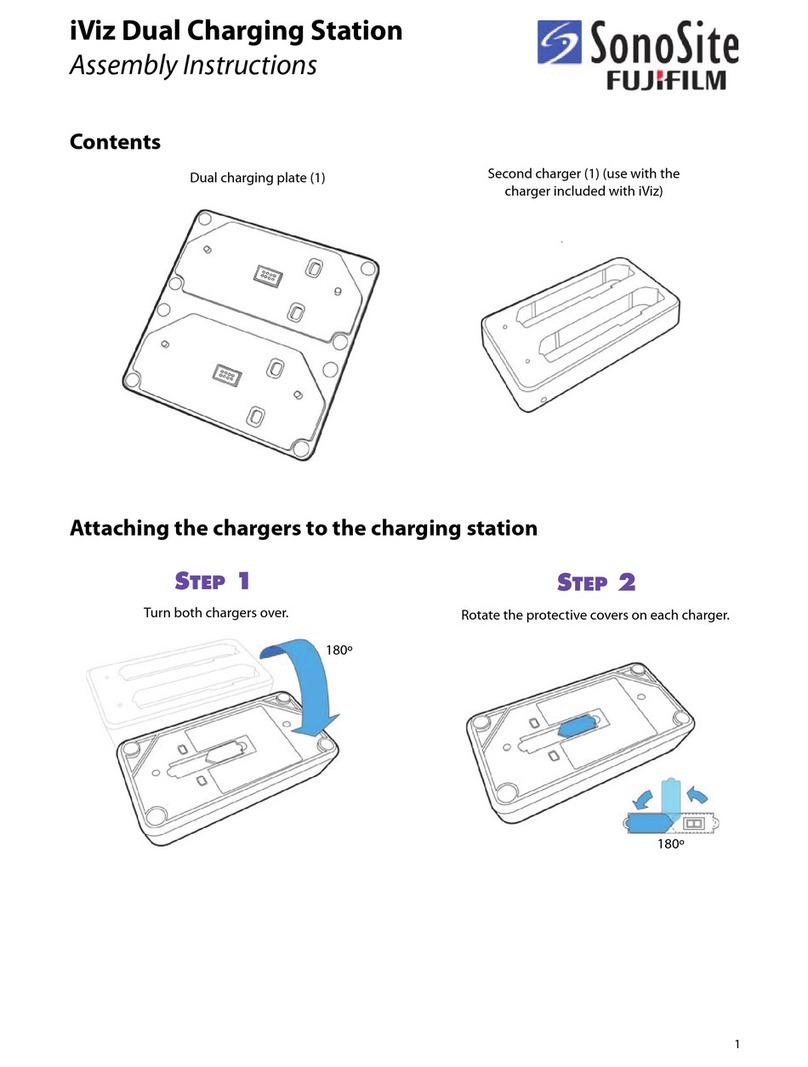 iViz Dual Charging Station
Assembly Instructions

SonoSite
FUJIFILM

Contents

Dual charging plate (1)

Second charger (1) (use with the charger included with iViz)

Attaching the chargers to the charging station

STEP 1

Turn both chargers over.

180º

STEP 2

Rotate the protective covers on each charger.

180º

1