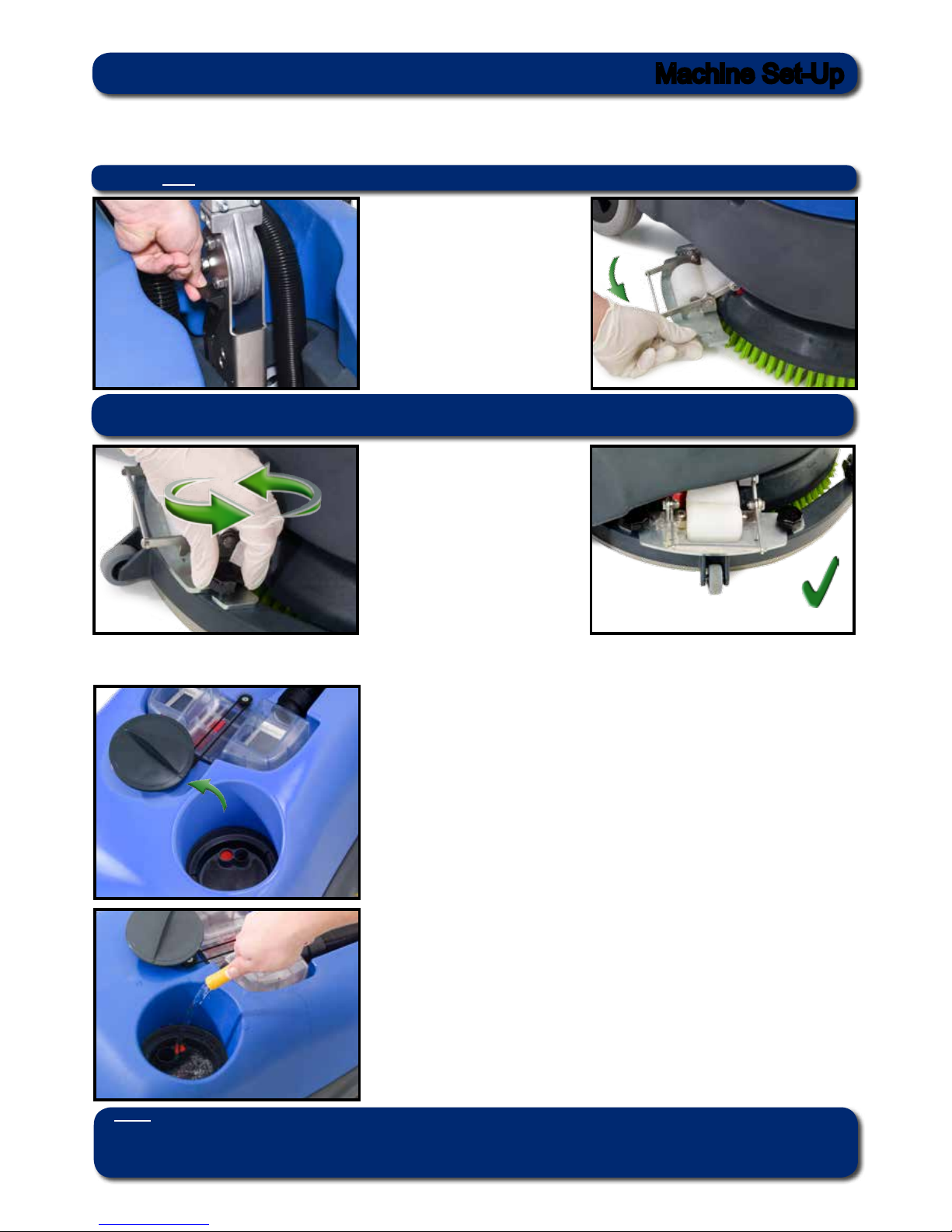 Machine Set-Up