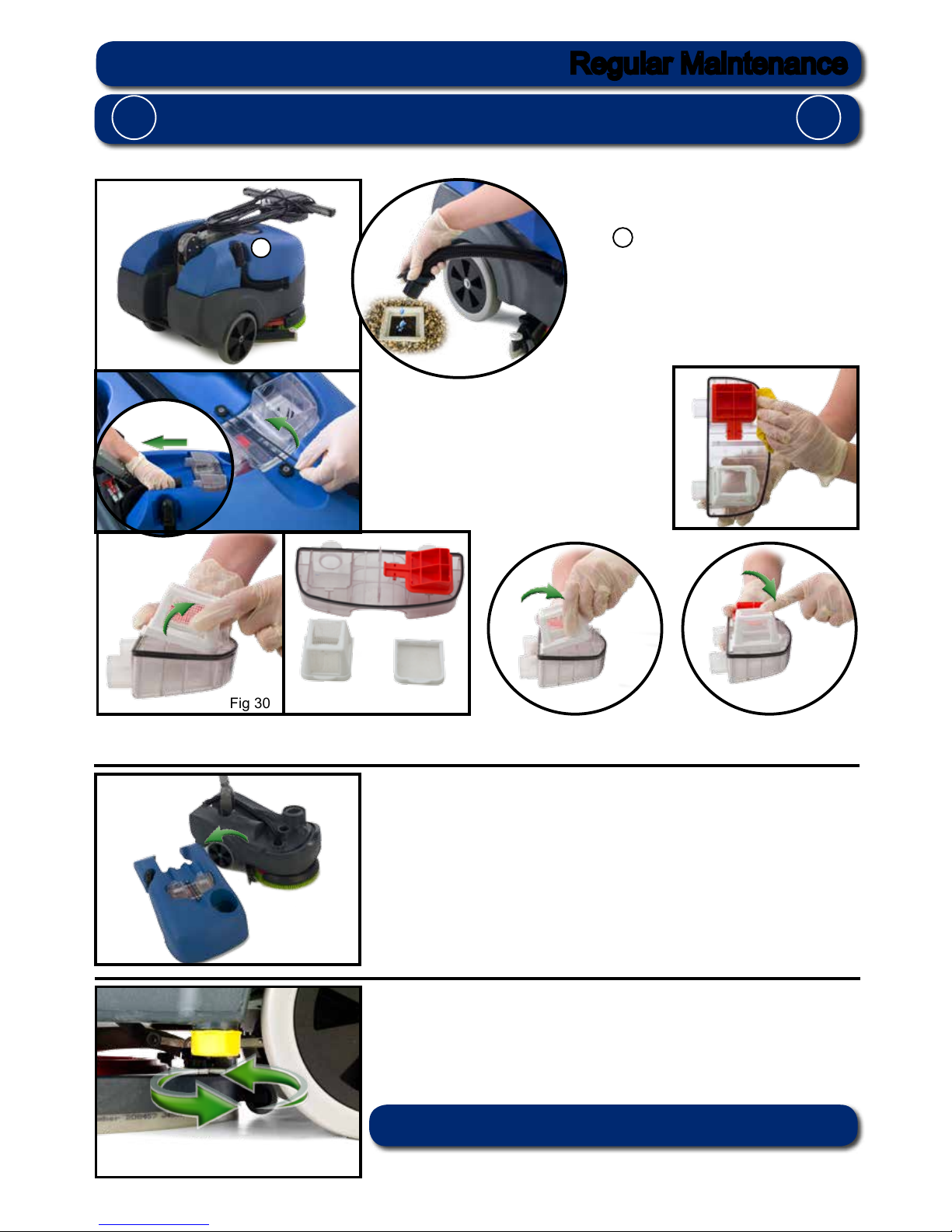 Regular Maintenance

Fig 30