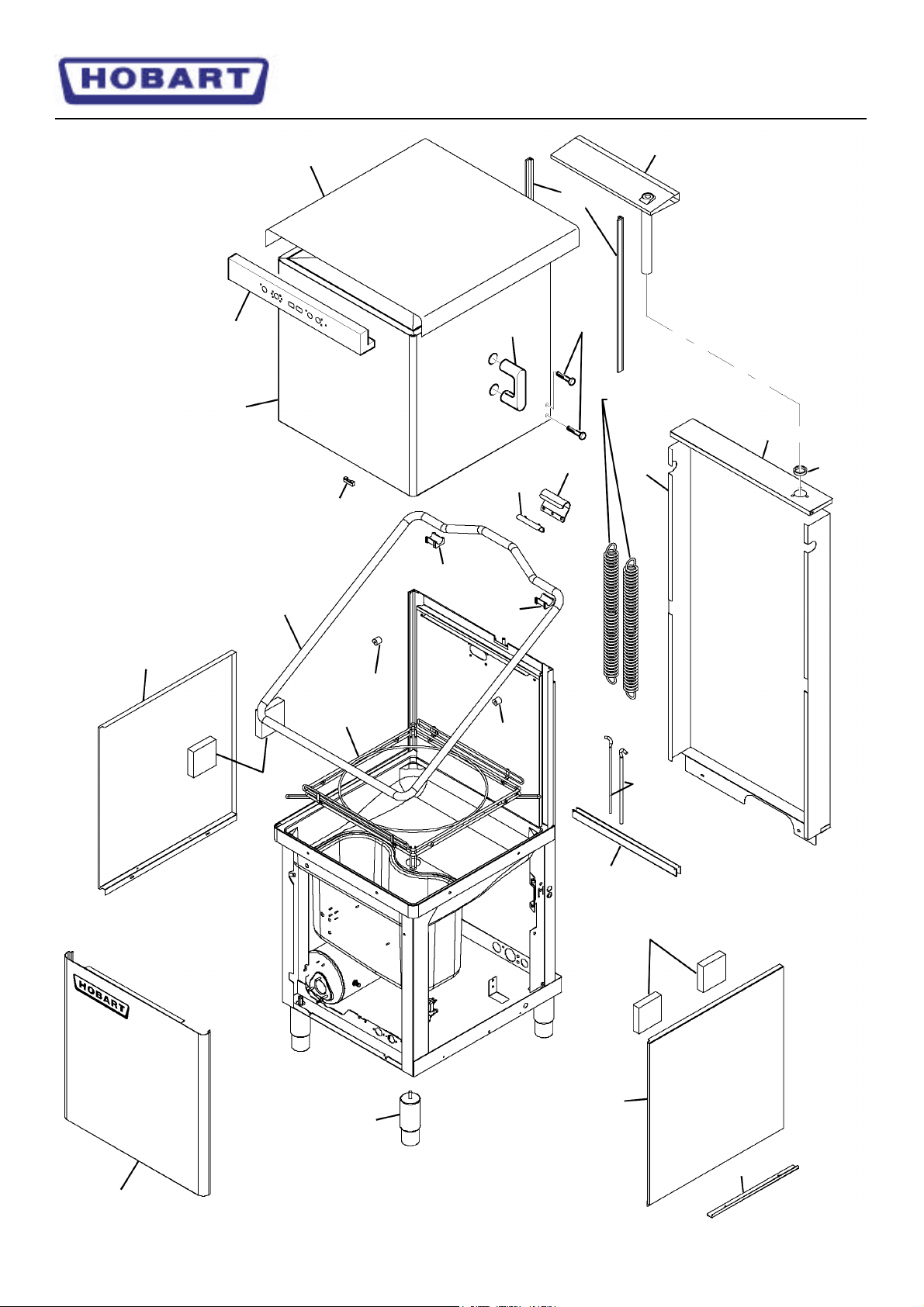 HOBART

HOBART