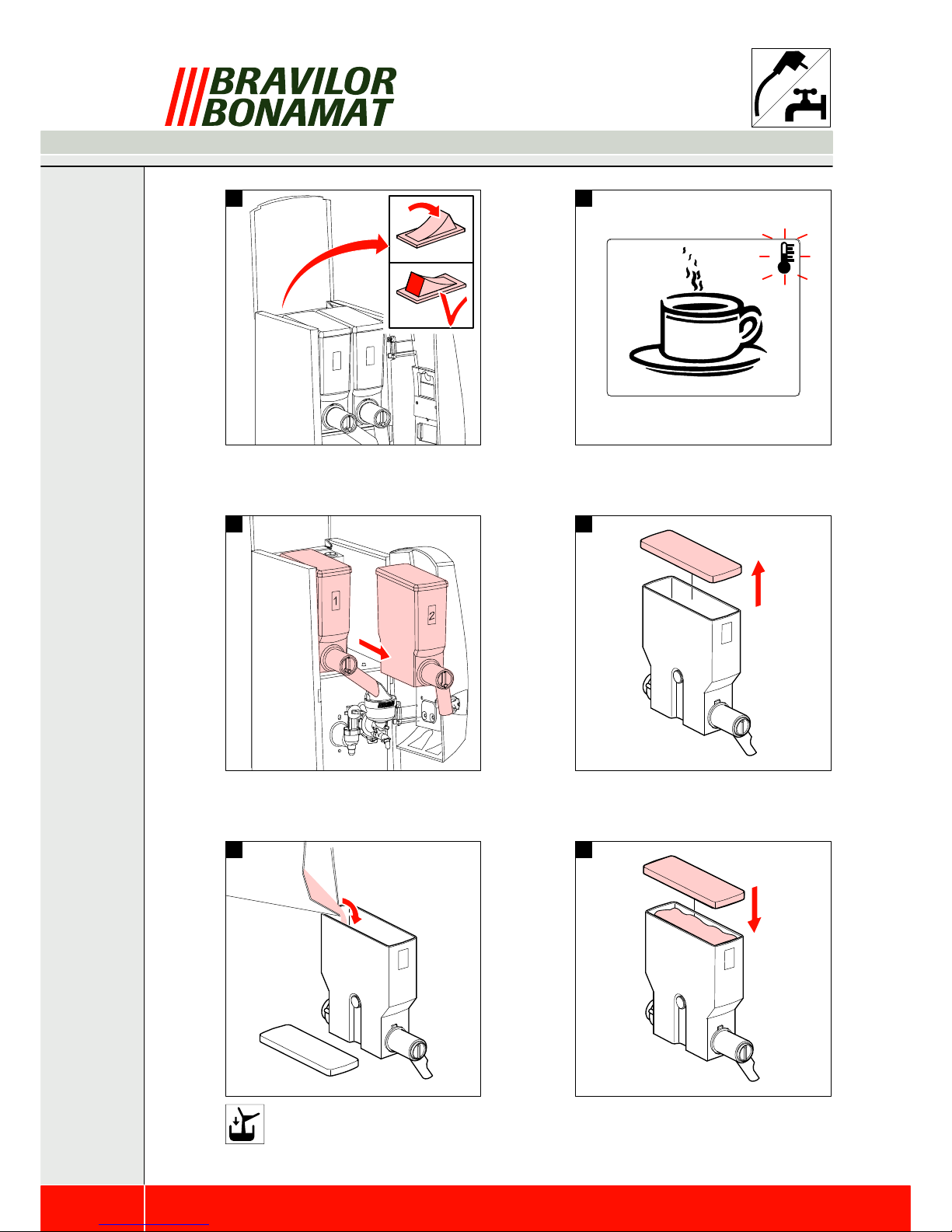 BRAVILOR BONAMAT

1

2